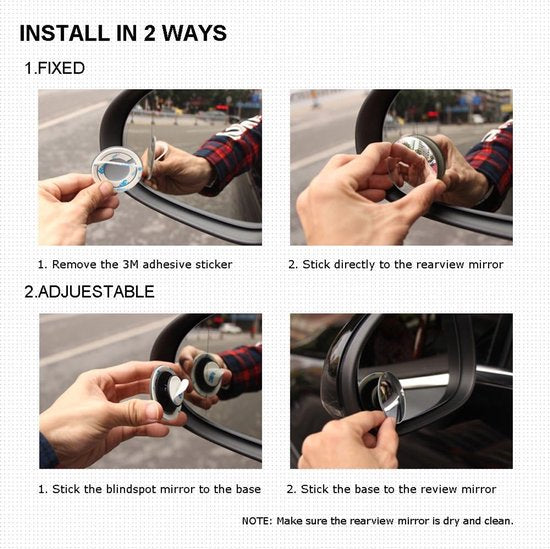 INSTALL IN 2 WAYS

1.FIXED

1. Remove the 3M adhesive sticker

2. Stick directly to the rearview mirror

2.ADJUESTABLE

1. Stick the blindspot mirror to the base

2. Stick the base to the review mirror

NOTE: Make sure the rearview mirror is dry and clean.