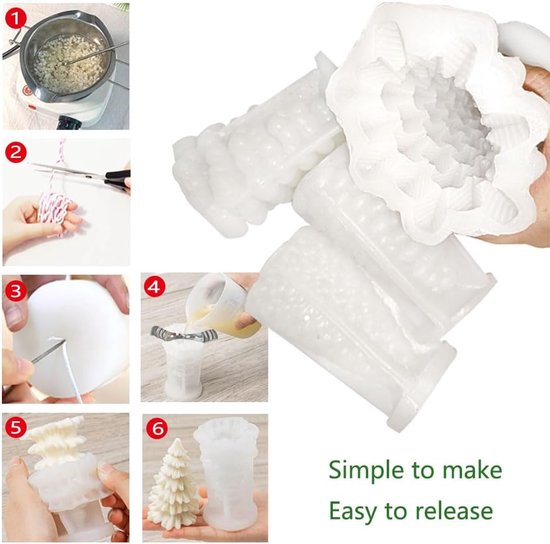 1

2

3

4

5

6

Simple to make

Easy to release