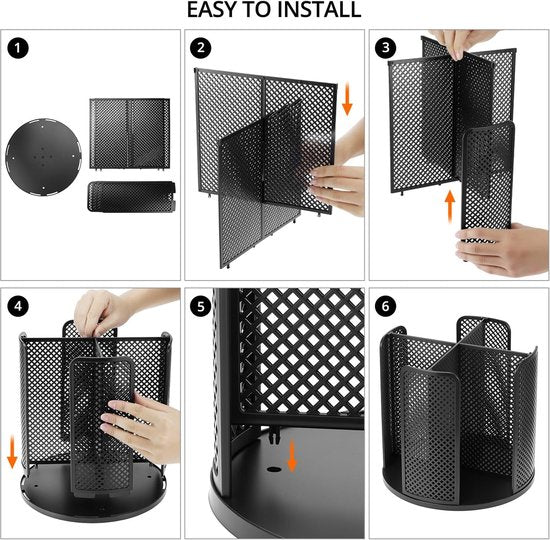 EASY TO INSTALL

1

2

3

4

5

6