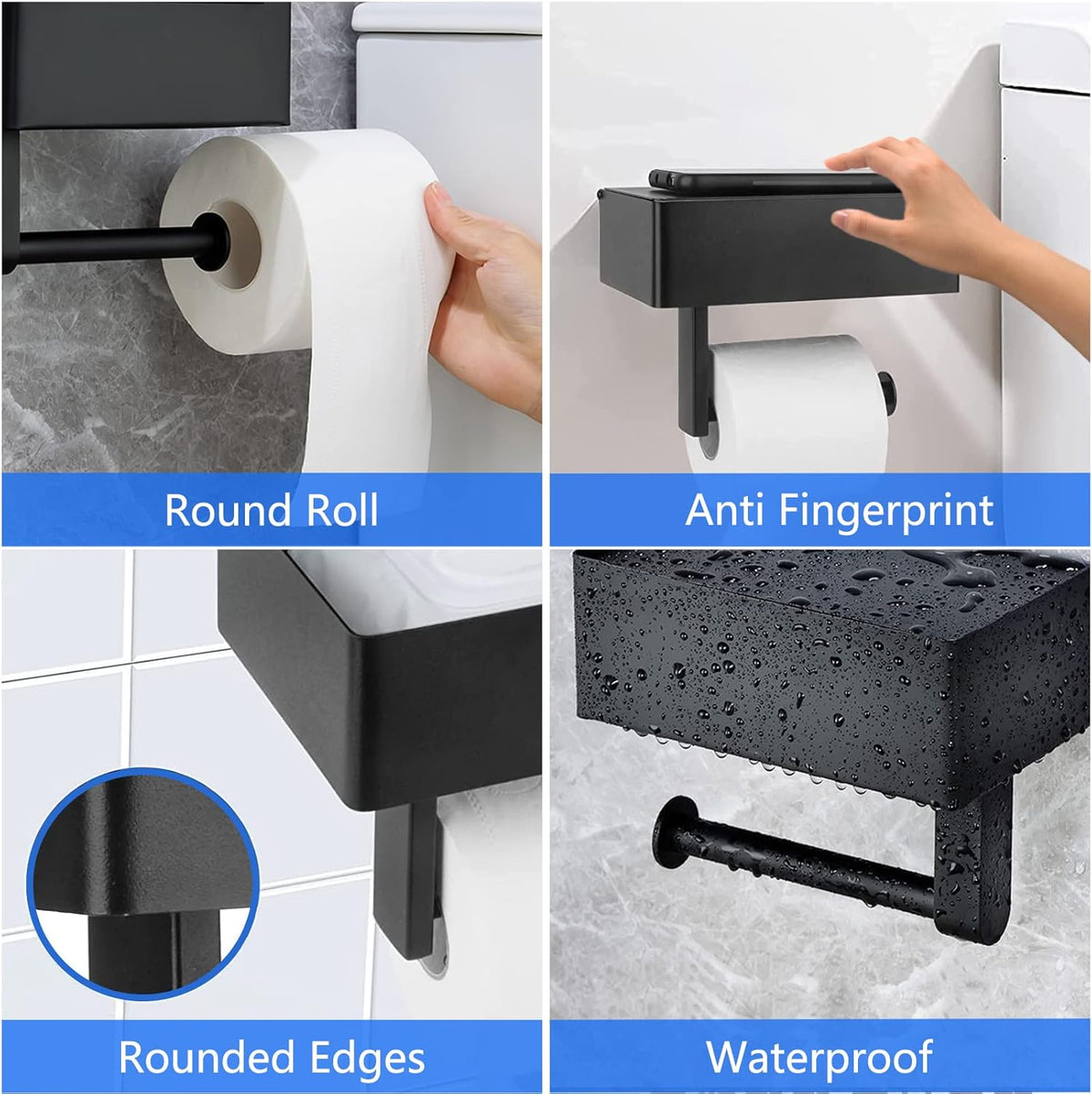 Round Roll

Anti Fingerprint

Rounded Edges

Waterproof