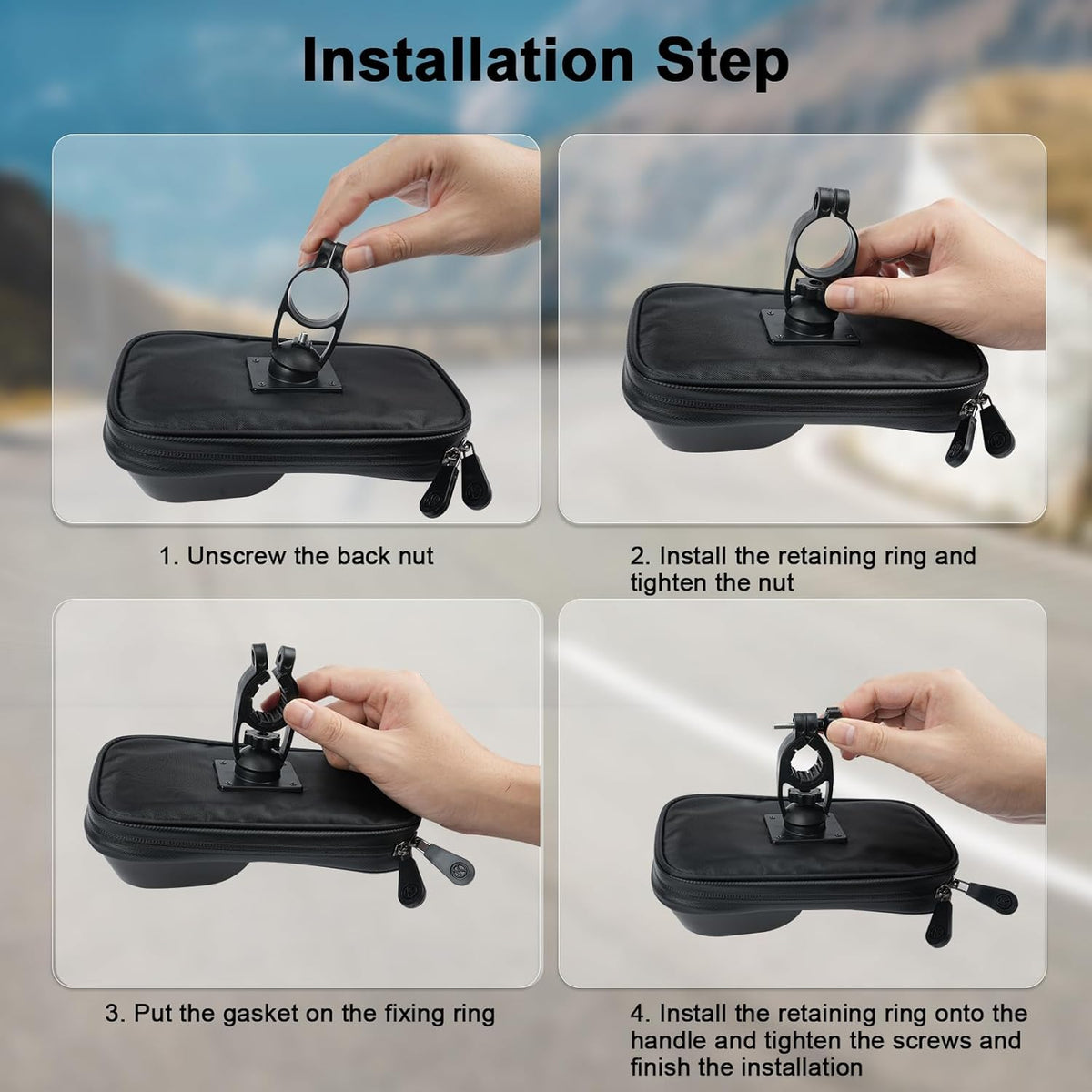 Installation Step

1. Unscrew the back nut

2. Install the retaining ring and tighten the nut

3. Put the gasket on the fixing ring

4. Install the retaining ring onto the handle and tighten the screws and finish the installation