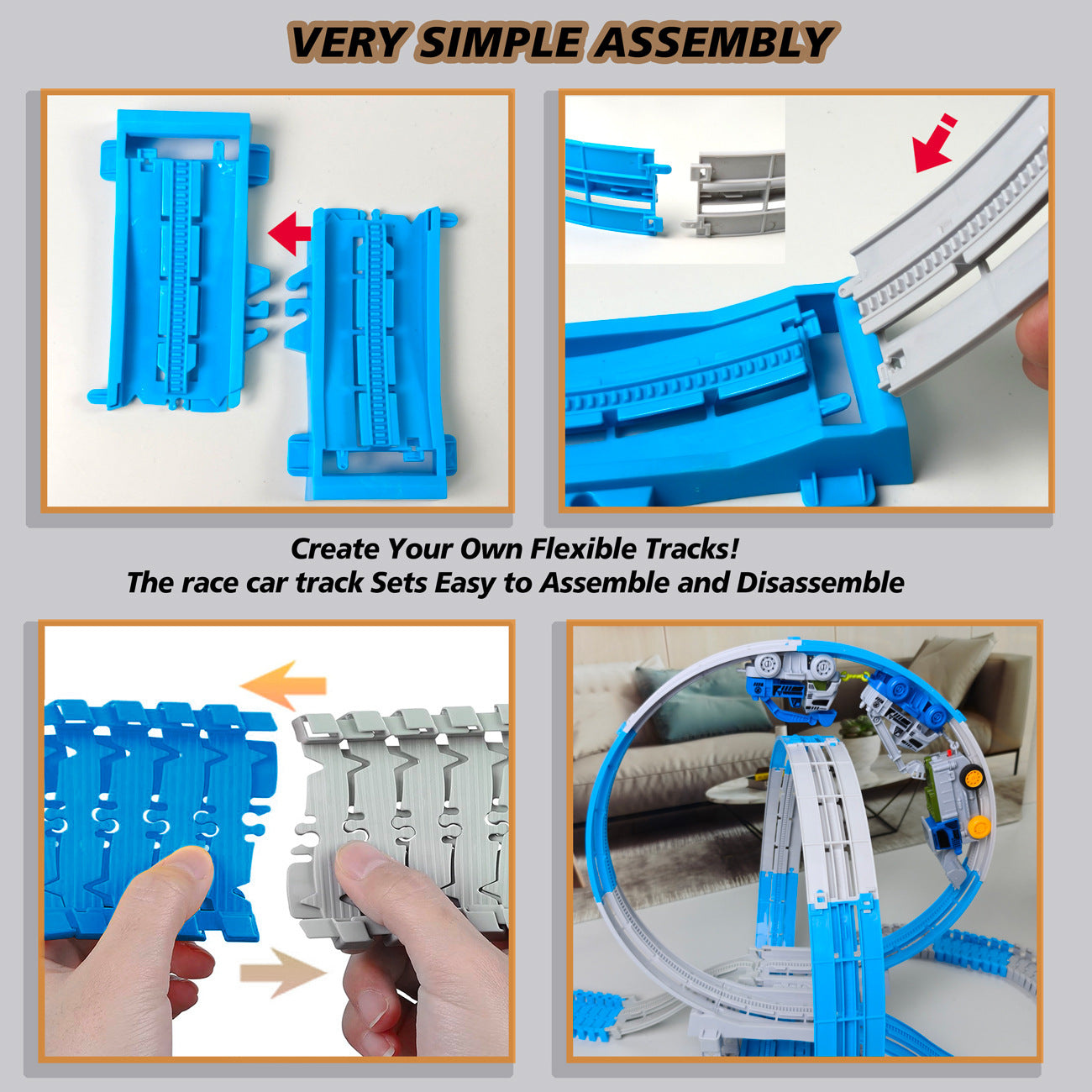 VERY SIMPLE ASSEMBLY

Create Your Own Flexible Tracks!
The race car track Sets Easy to Assemble and Disassemble