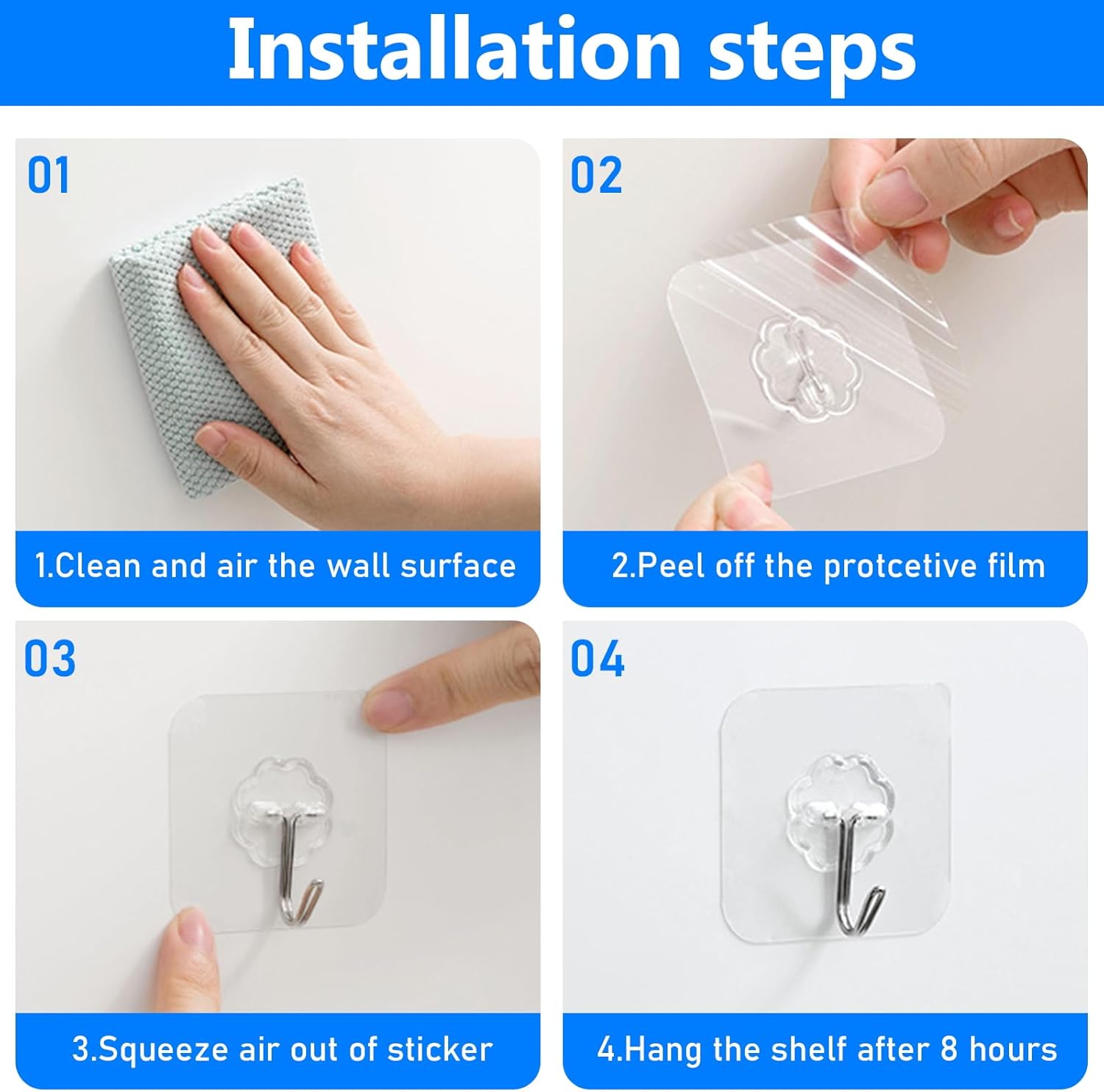 Installation steps

01

1.Clean and air the wall surface

02

2.Peel off the protcetive film

03

3.Squeeze air out of sticker

04

4.Hang the shelf after 8 hours