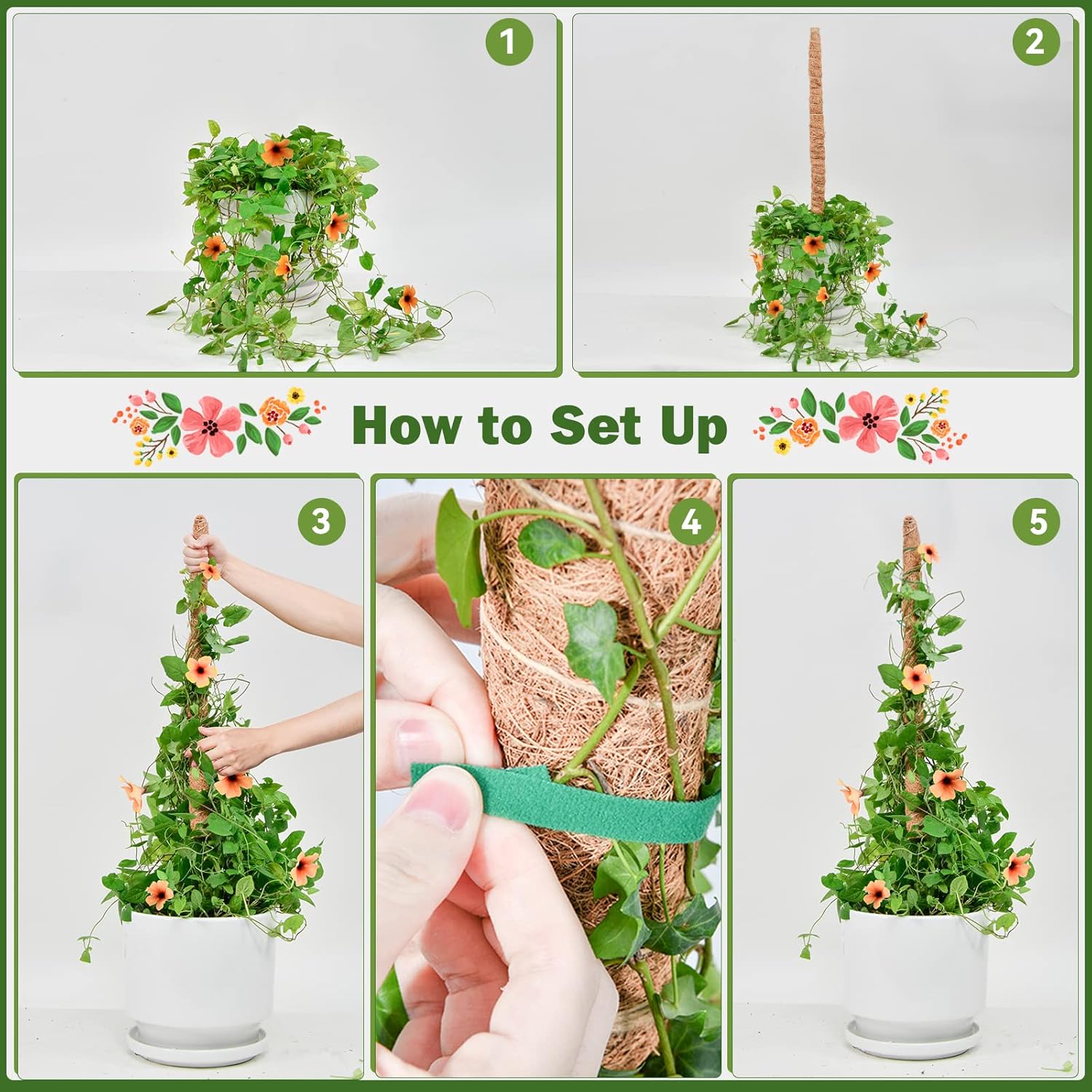 1

2

How to Set Up

3

4

5