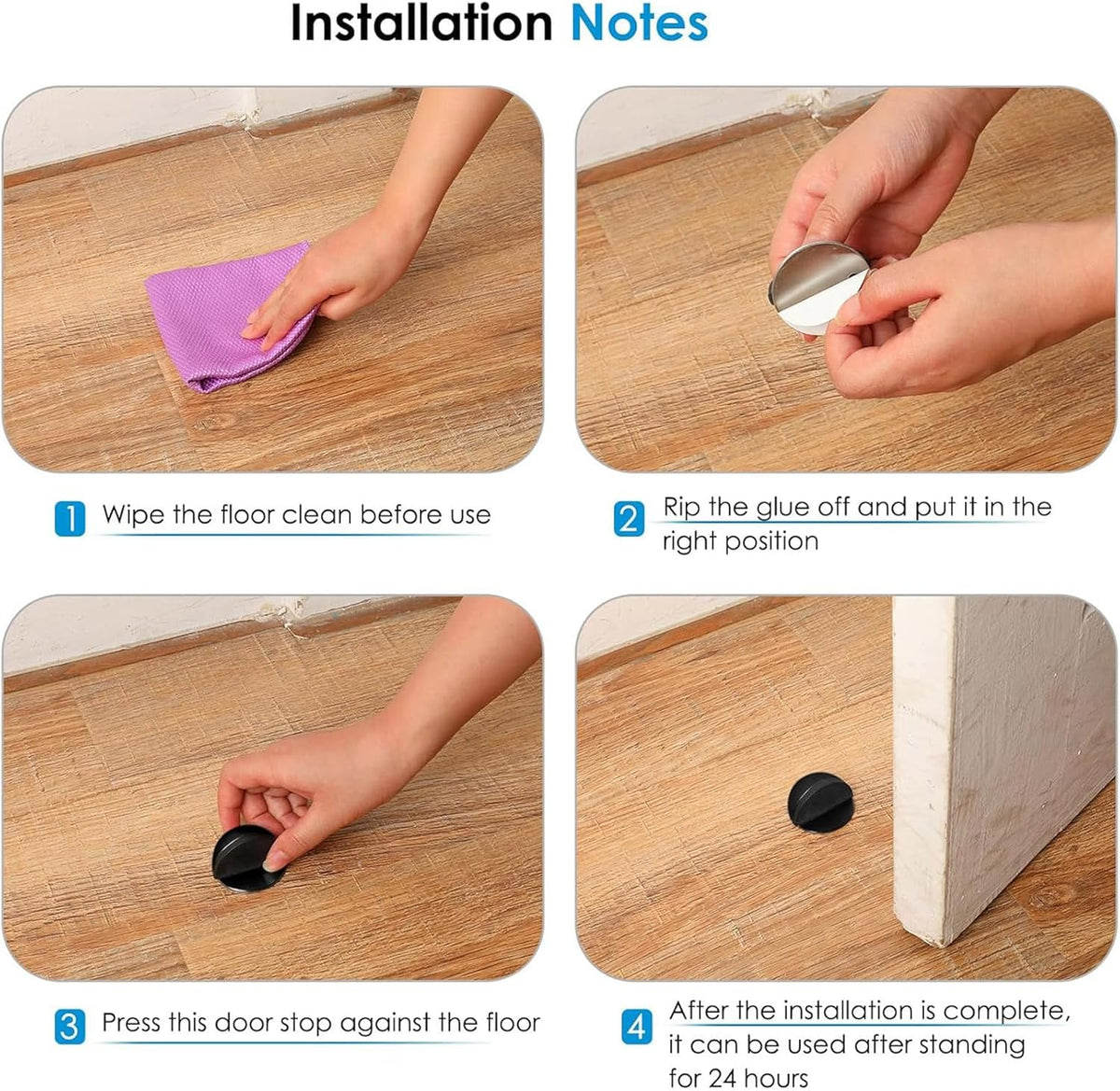 Installation Notes

1 Wipe the floor clean before use

2 Rip the glue off and put it in the right position

3 Press this door stop against the floor

4 After the installation is complete, it can be used after standing for 24 hours