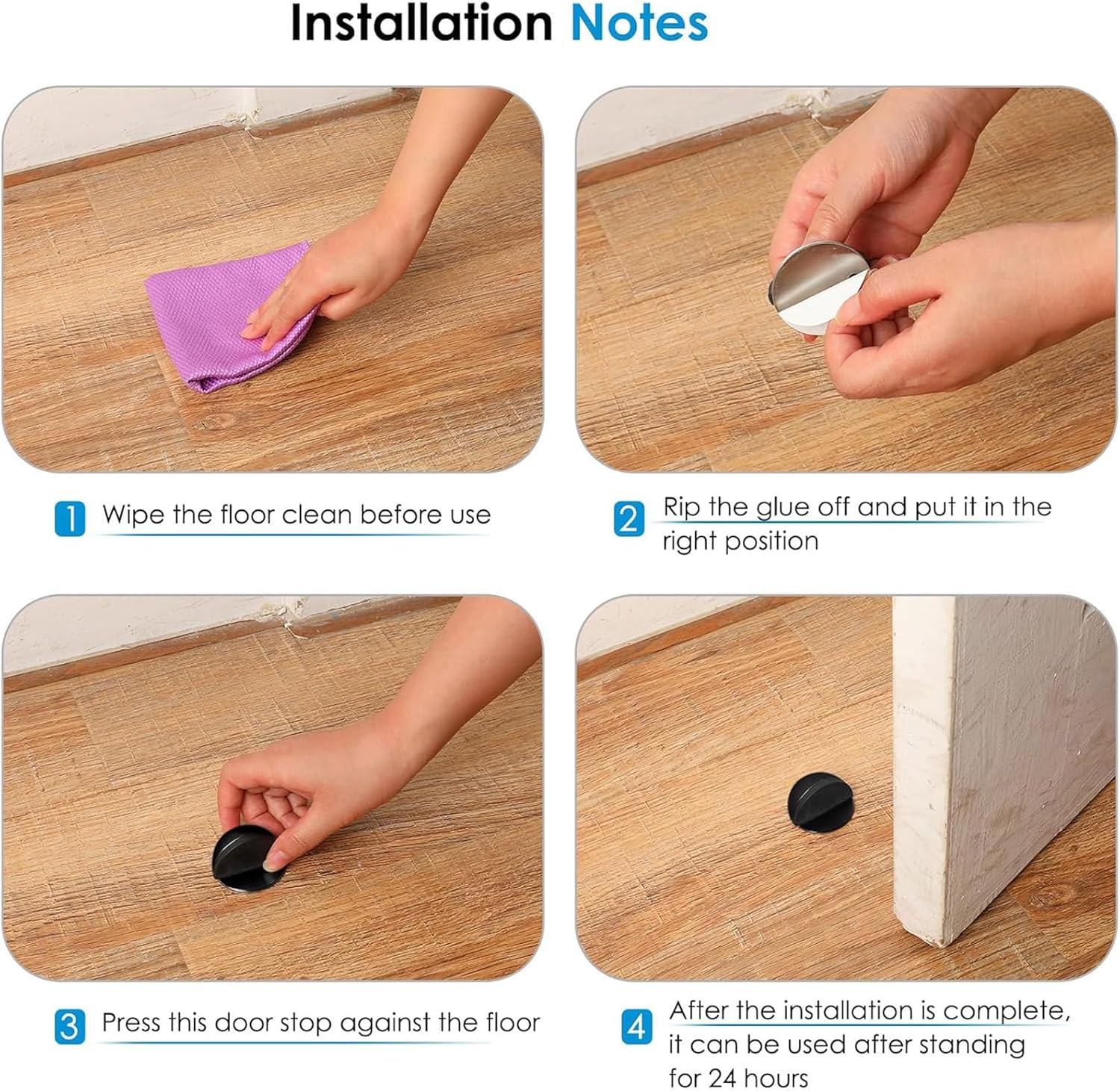 Installation Notes

1 Wipe the floor clean before use

2 Rip the glue off and put it in the right position

3 Press this door stop against the floor

4 After the installation is complete, it can be used after standing for 24 hours