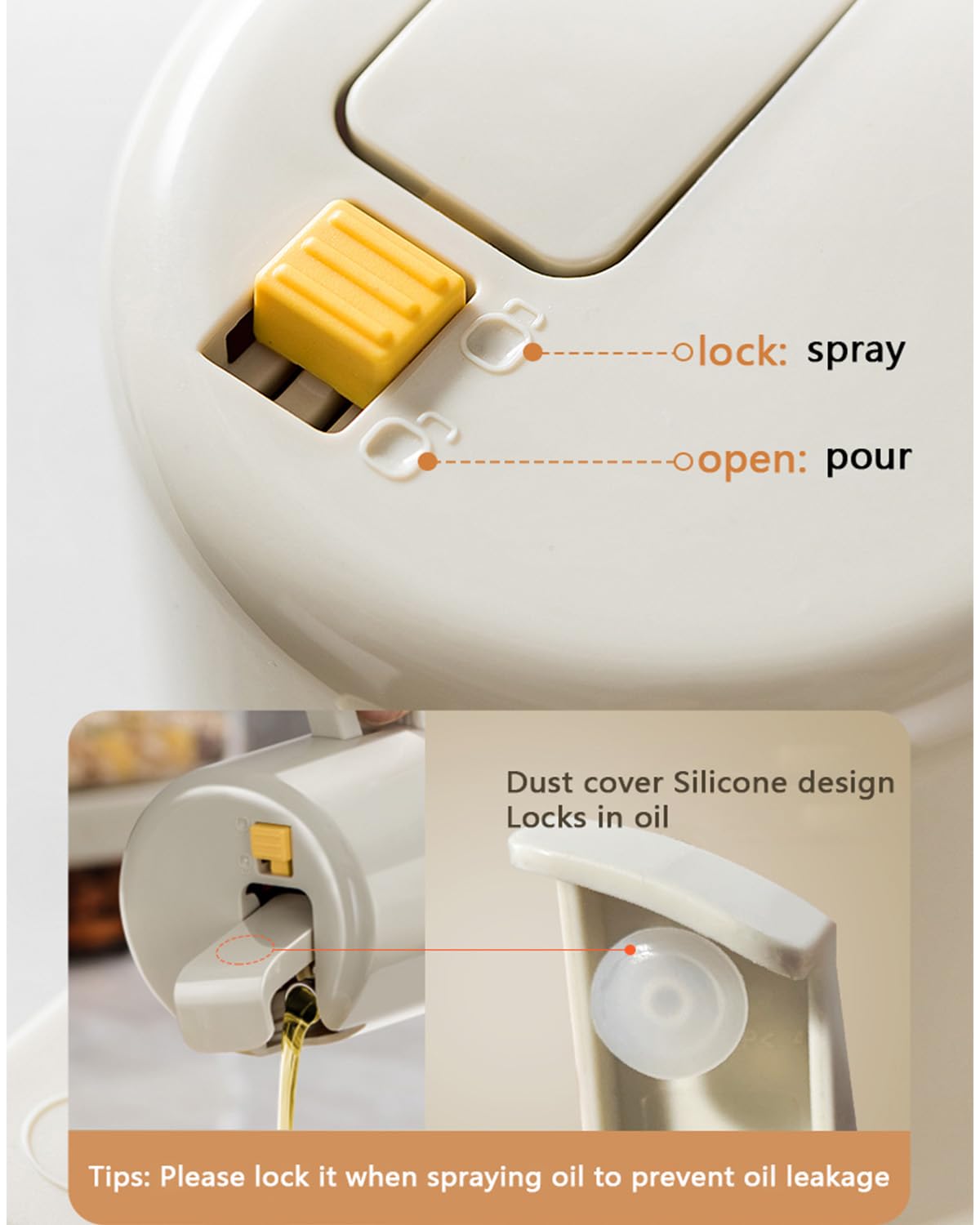 lock: spray

open: pour

Dust cover Silicone design
Locks in oil

Tips: Please lock it when spraying oil to prevent oil leakage