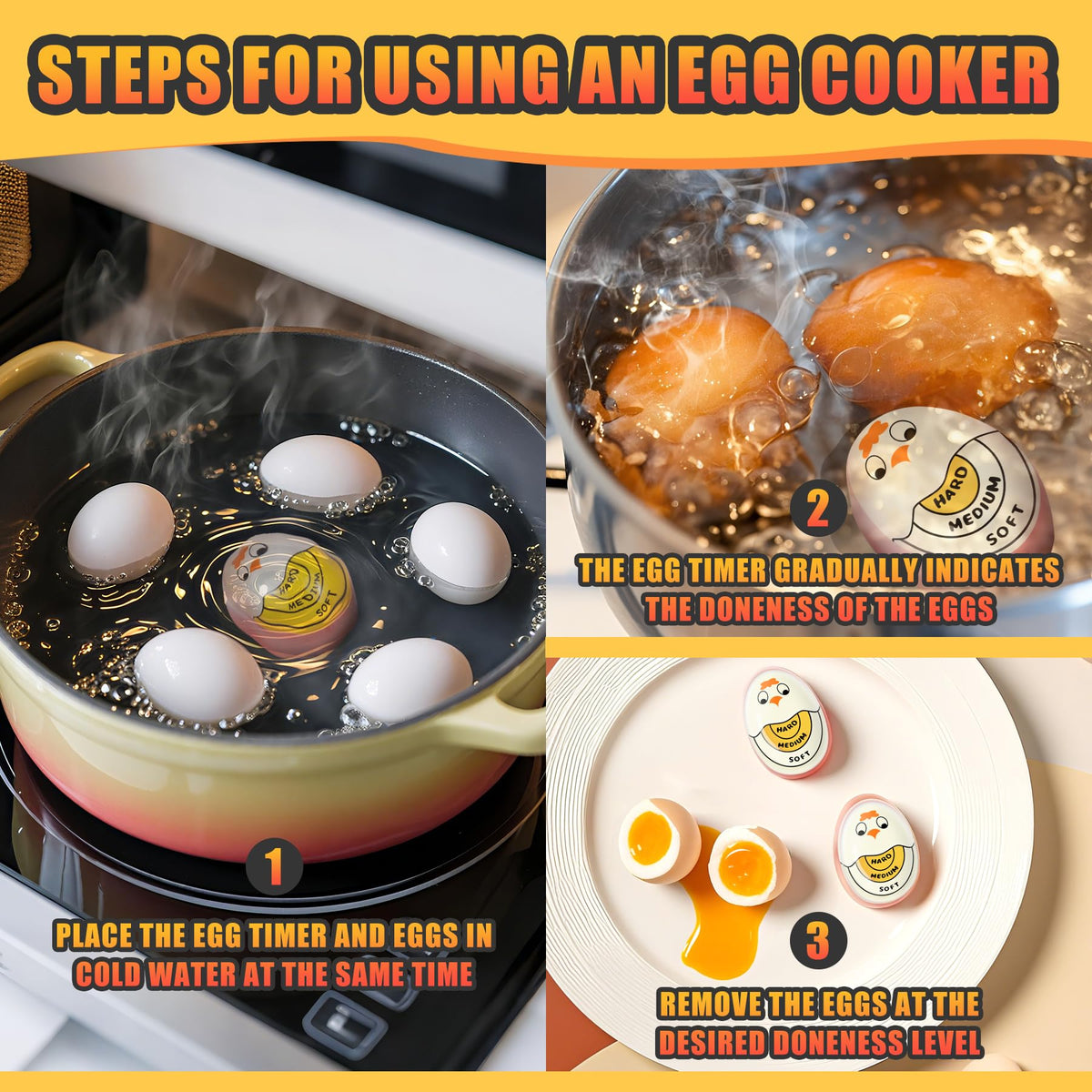 STEPS FOR USING AN EGG COOKER

HARD
MEDIUM
SOFT

1

PLACE THE EGG TIMER AND EGGS IN COLD WATER AT THE SAME TIME

HARD
MEDIUM
SOFT

2

THE EGG TIMER GRADUALLY INDICATES THE DONENESS OF THE EGGS

HARD
MEDIUM
SOFT

HARD
MEDIUM
SOFT

3

REMOVE THE EGGS AT THE DESIRED DONENESS LEVEL