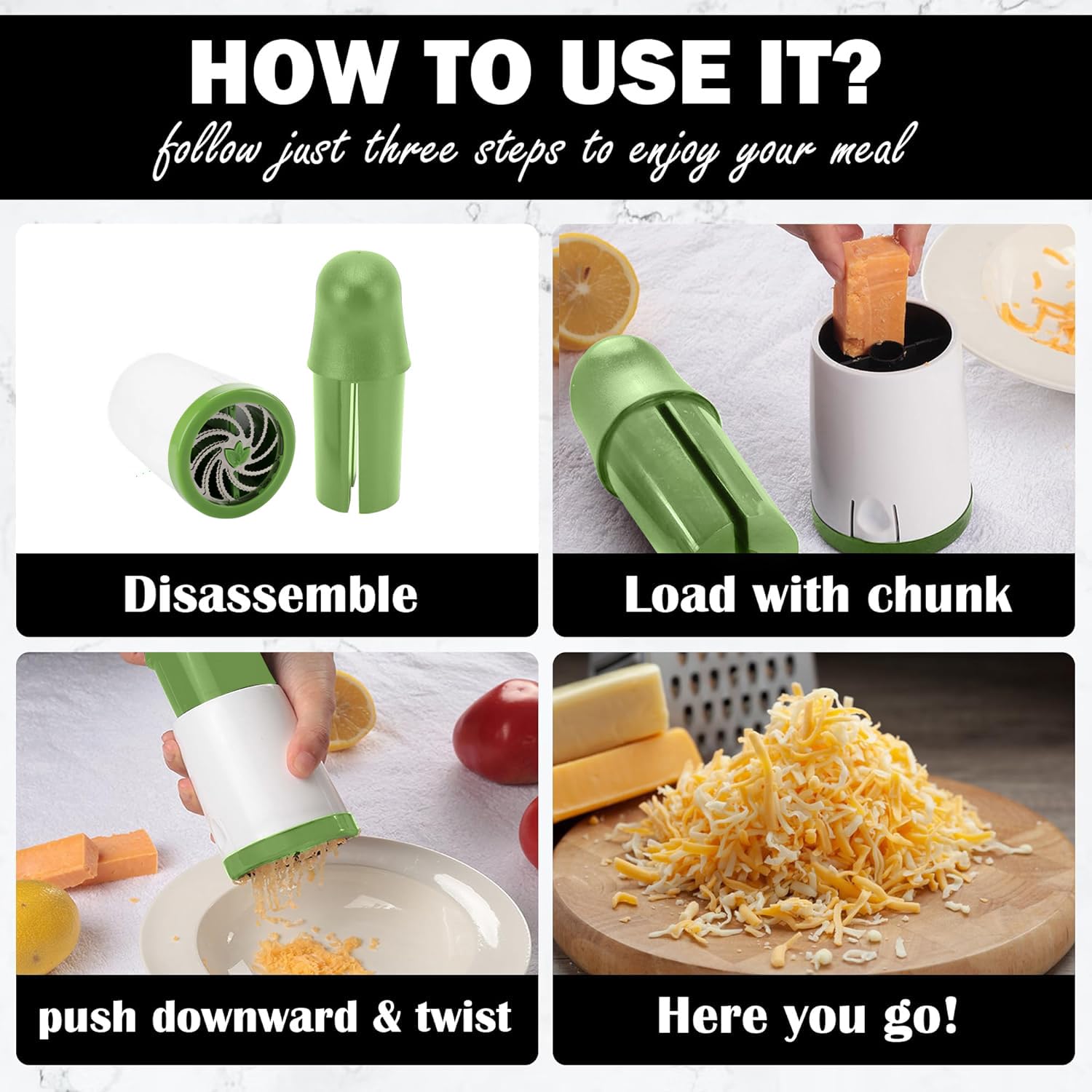 HOW TO USE IT?
follow just three steps to enjoy your meal

Disassemble

Load with chunk

push downward & twist

Here you go!