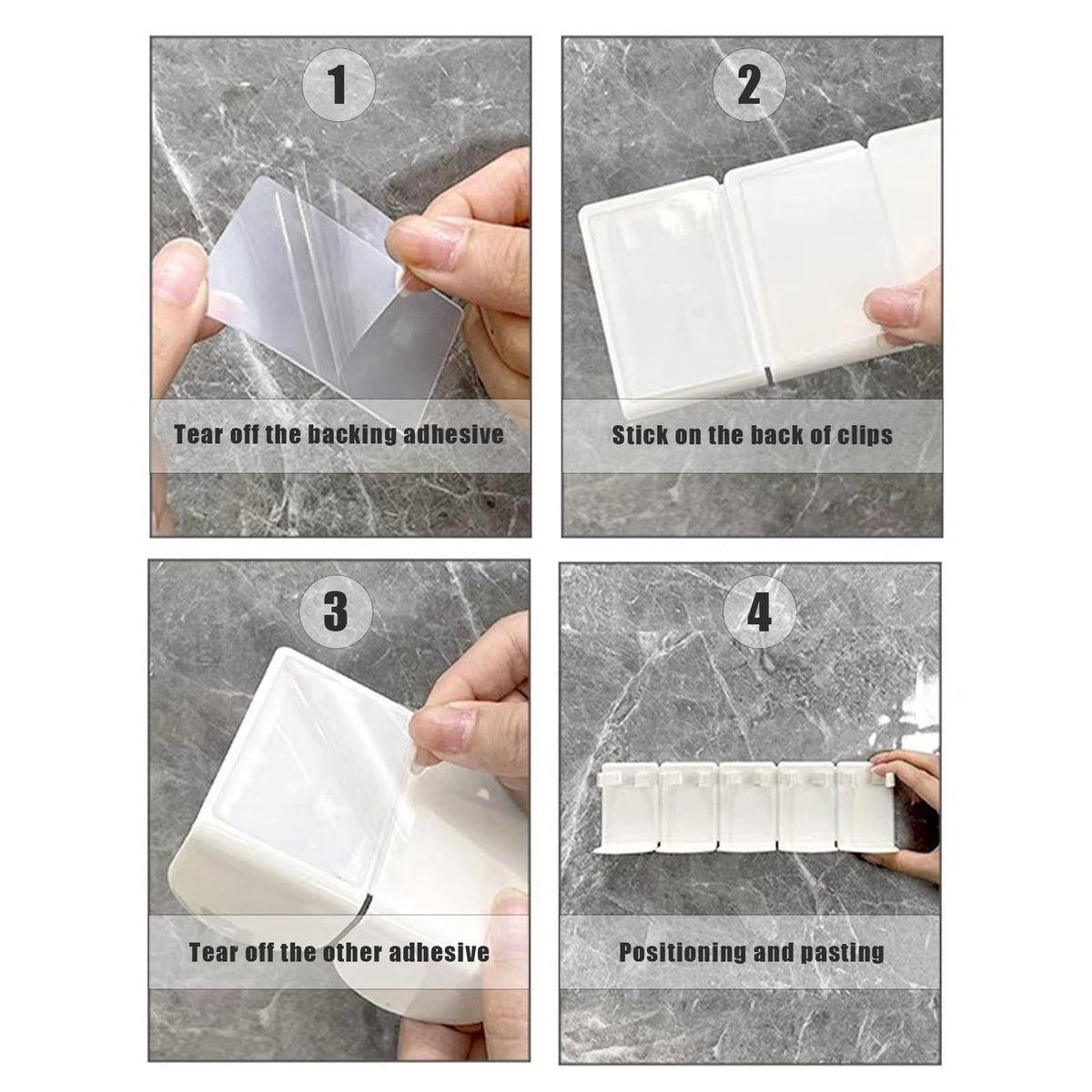 1

Tear off the backing adhesive

2

Stick on the back of clips

3

Tear off the other adhesive

4

Positioning and pasting