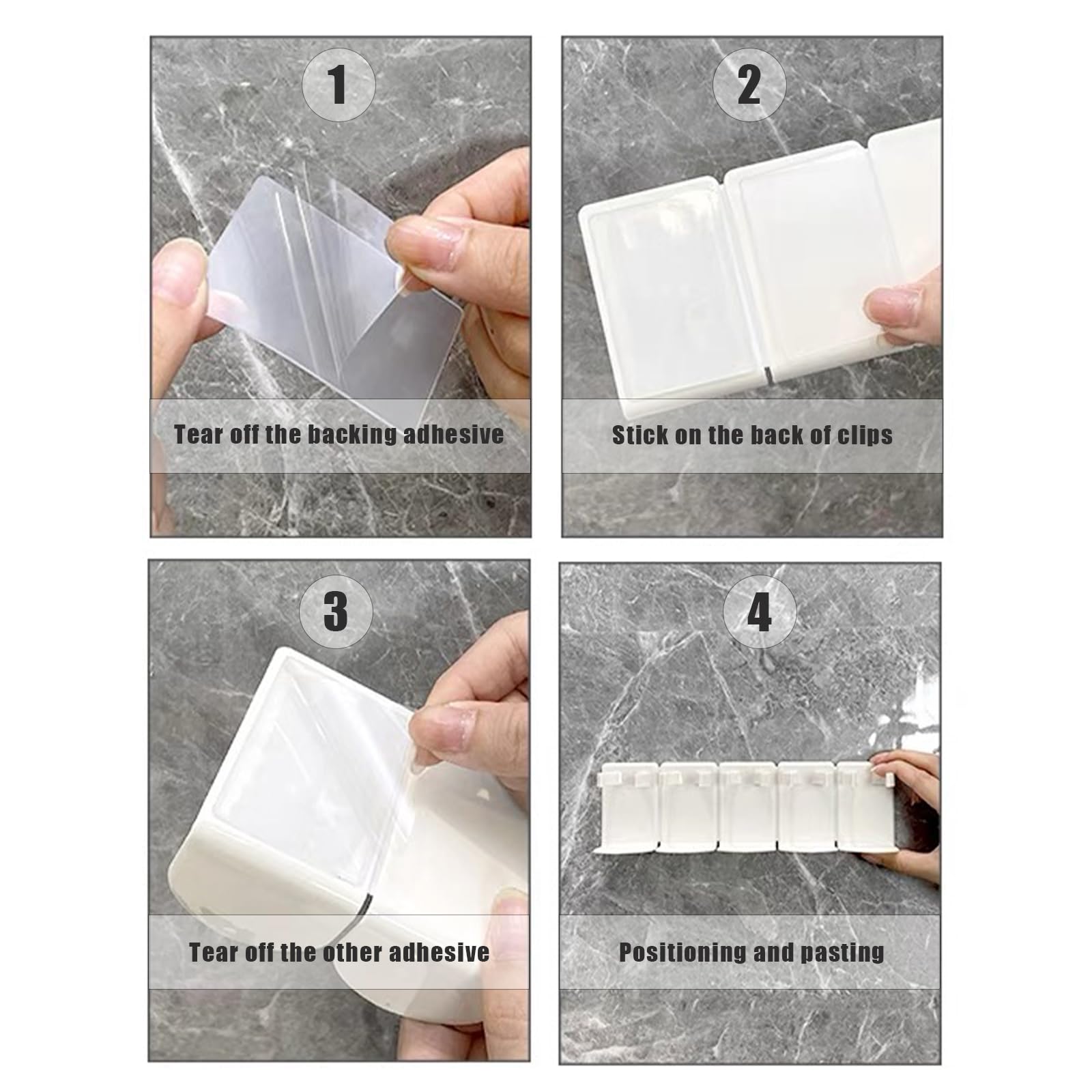 1

Tear off the backing adhesive

2

Stick on the back of clips

3

Tear off the other adhesive

4

Positioning and pasting