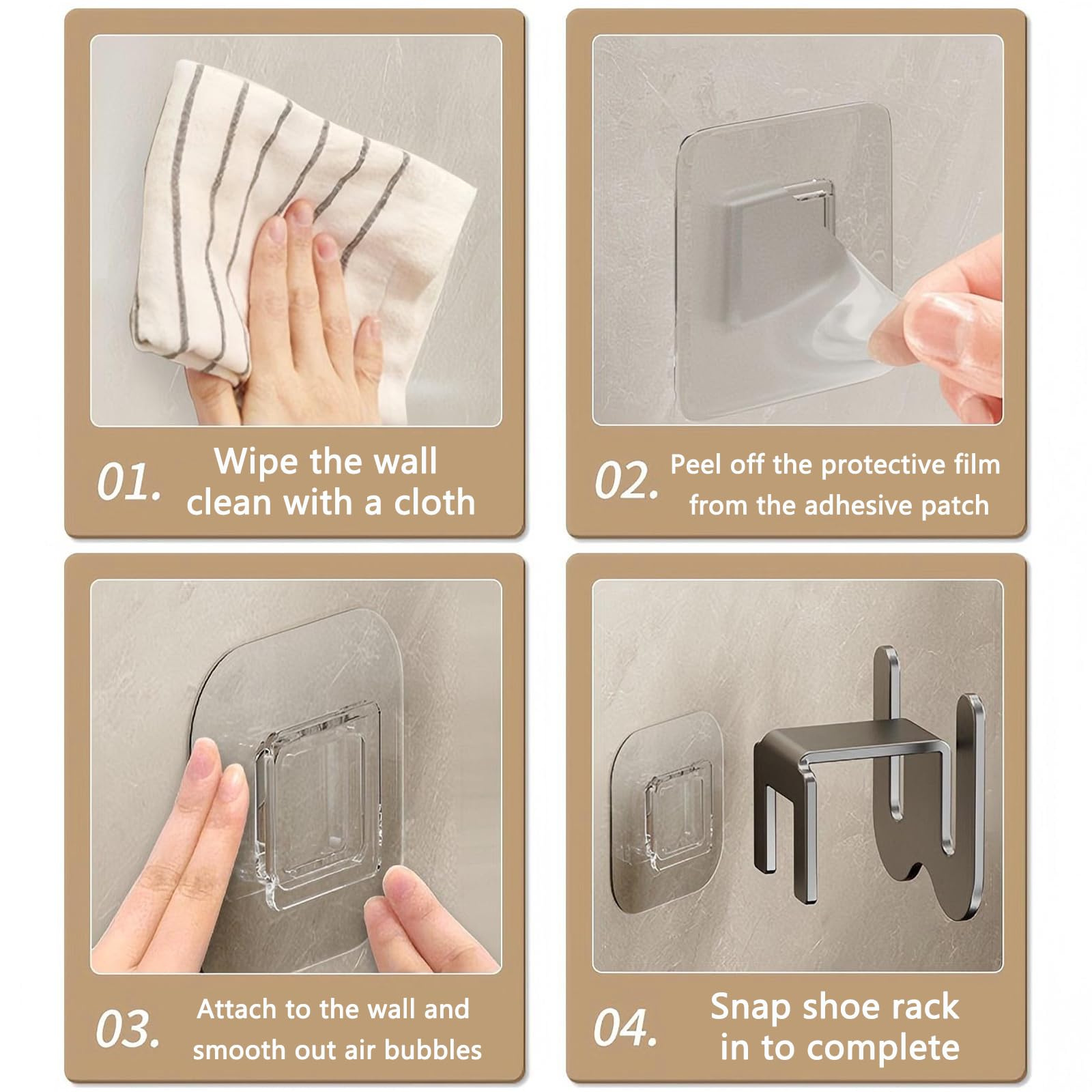 01. Wipe the wall clean with a cloth

02. Peel off the protective film from the adhesive patch

03. Attach to the wall and smooth out air bubbles

04. Snap shoe rack in to complete