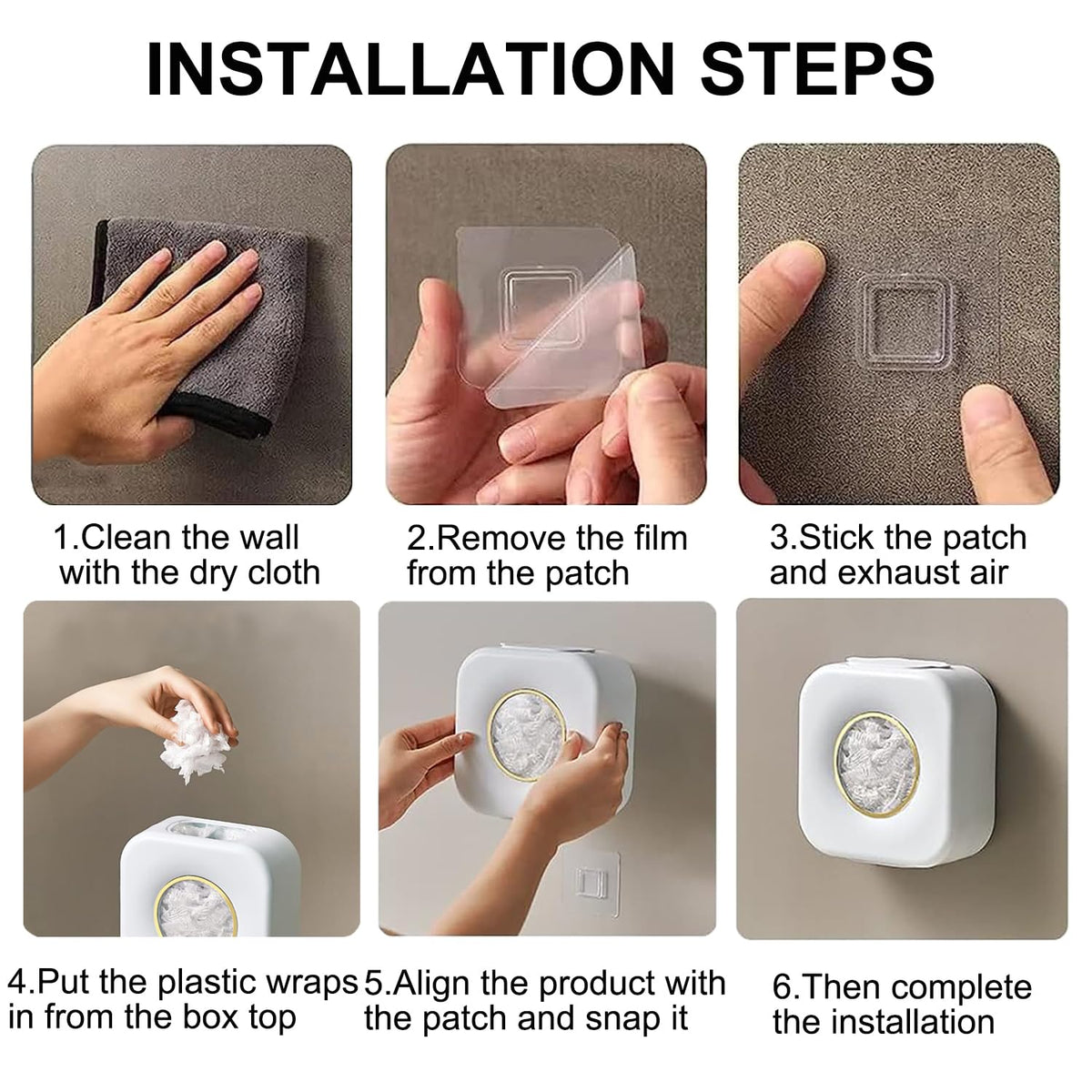 INSTALLATION STEPS

1.Clean the wall with the dry cloth

2.Remove the film from the patch

3.Stick the patch and exhaust air

4.Put the plastic wraps in from the box top

5.Align the product with the patch and snap it

6.Then complete the installation