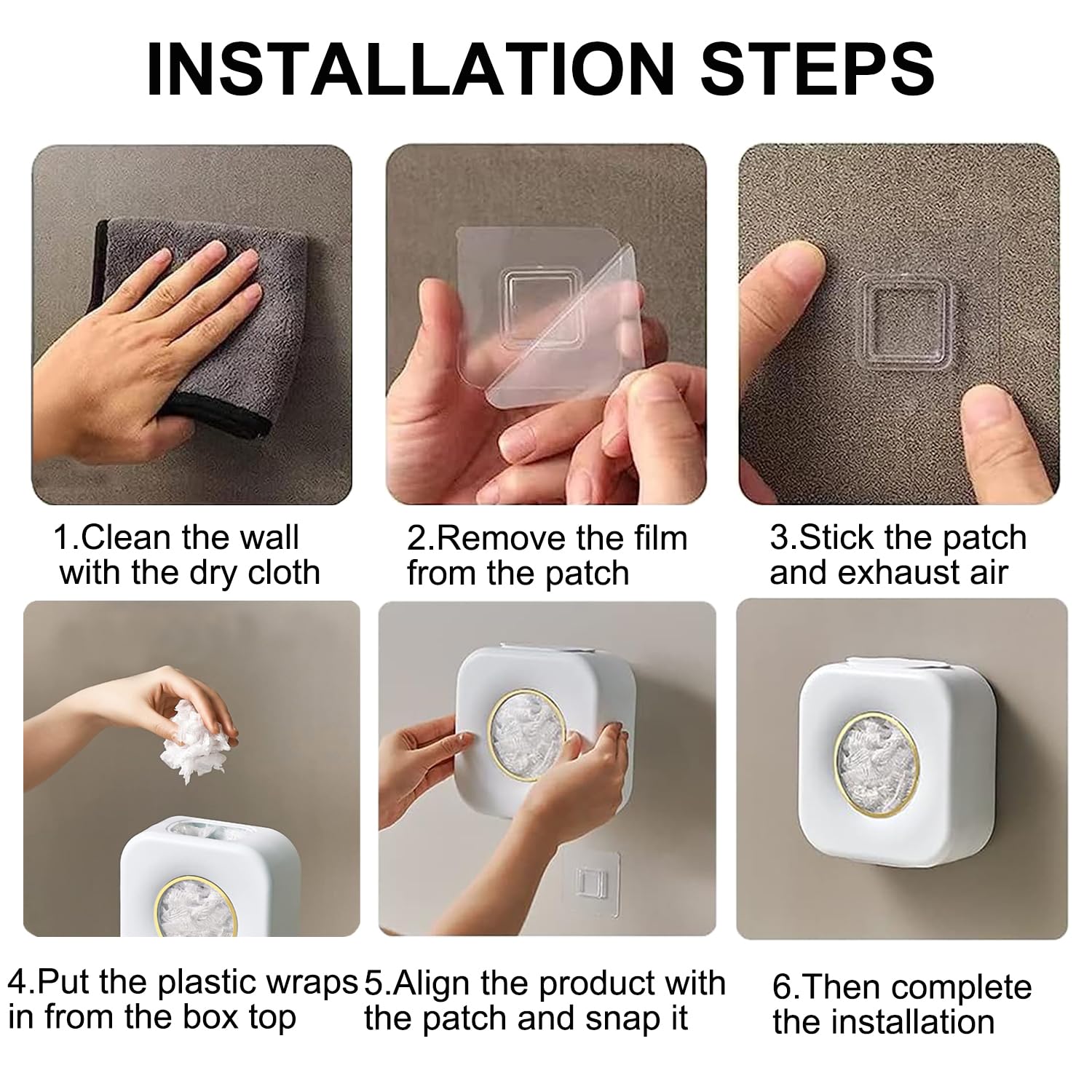 INSTALLATION STEPS

1.Clean the wall with the dry cloth

2.Remove the film from the patch

3.Stick the patch and exhaust air

4.Put the plastic wraps in from the box top

5.Align the product with the patch and snap it

6.Then complete the installation