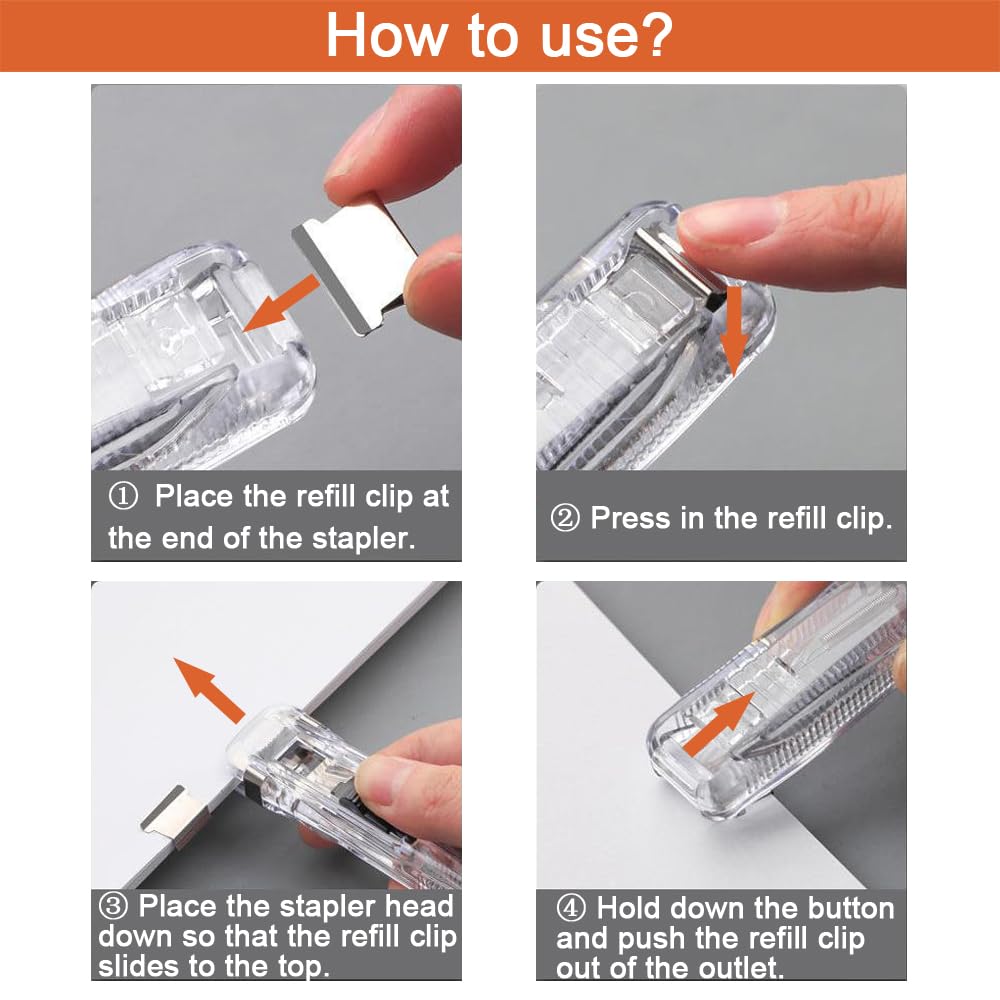 How to use?

① Place the refill clip at the end of the stapler.

② Press in the refill clip.

③ Place the stapler head down so that the refill clip slides to the top.

④ Hold down the button and push the refill clip out of the outlet.