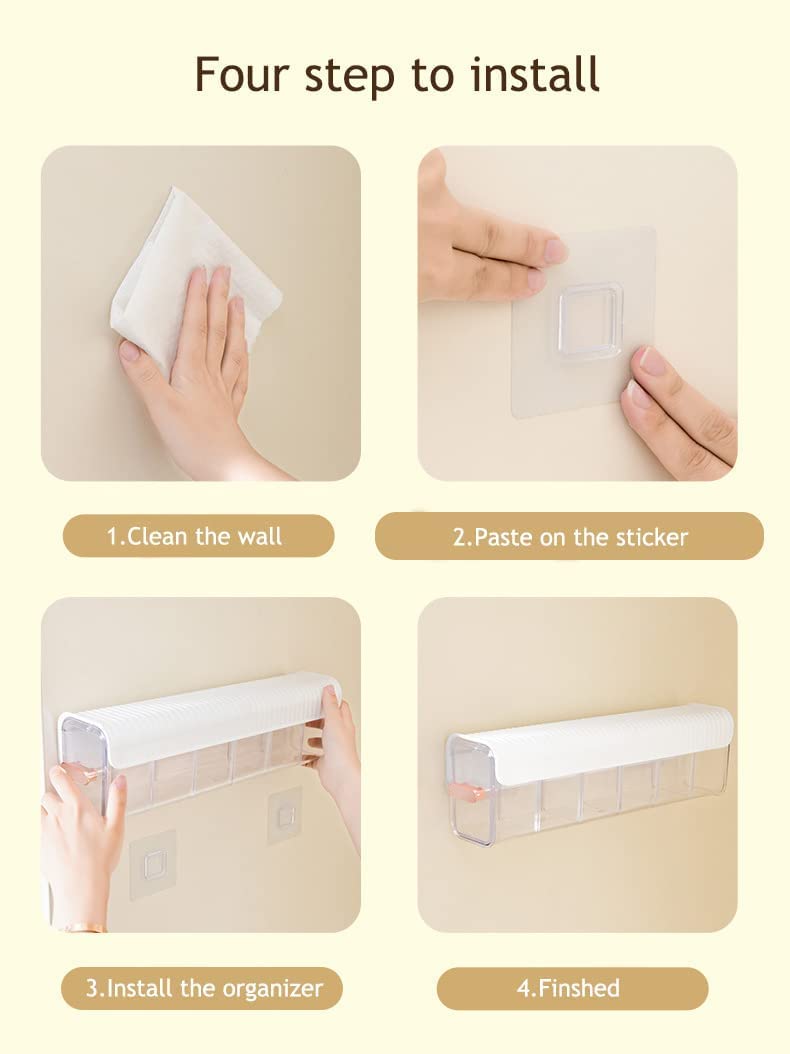 Four step to install

1.Clean the wall

2.Paste on the sticker

3.Install the organizer

4.Finshed