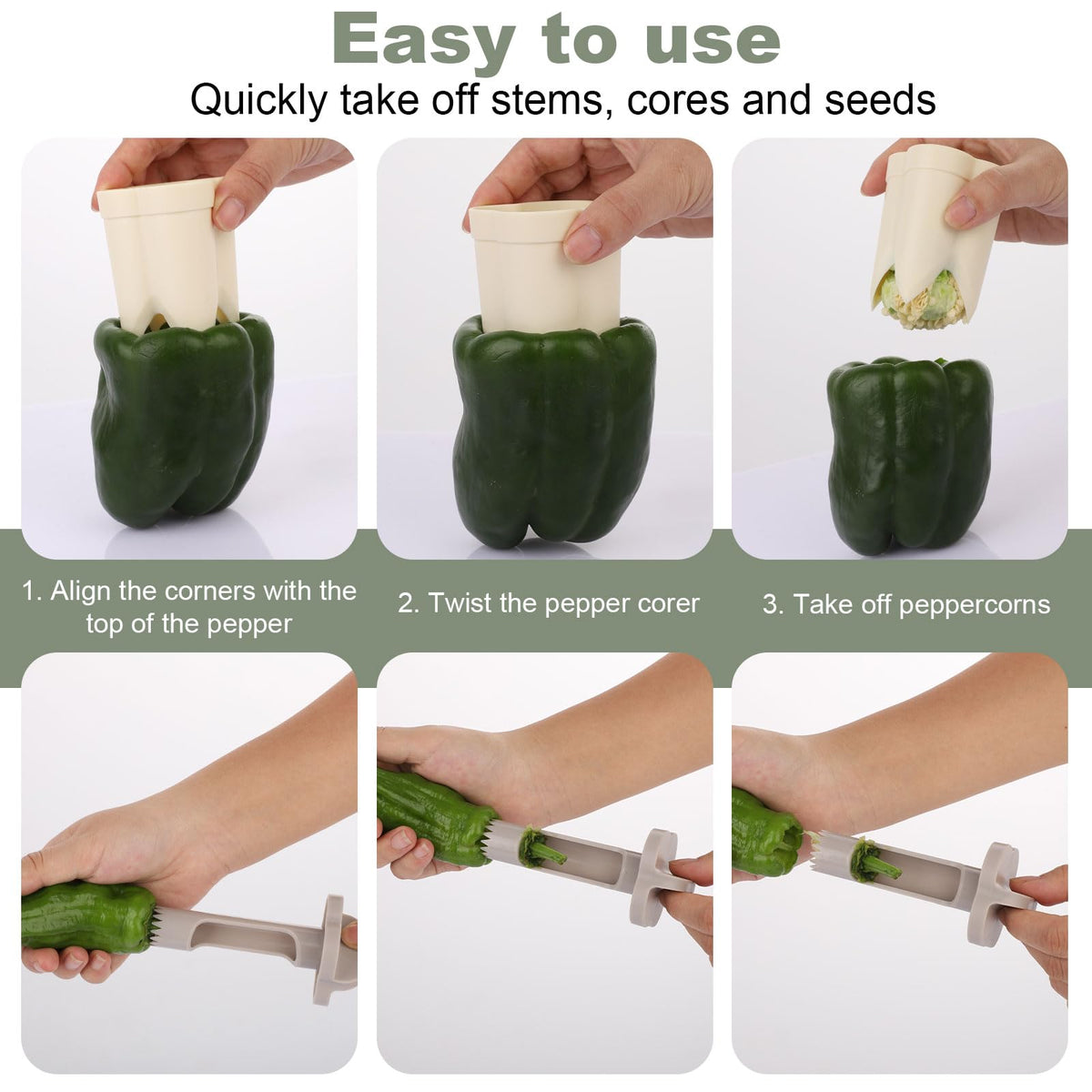 Easy to use
Quickly take off stems, cores and seeds

1. Align the corners with the top of the pepper

2. Twist the pepper corer

3. Take off peppercorns