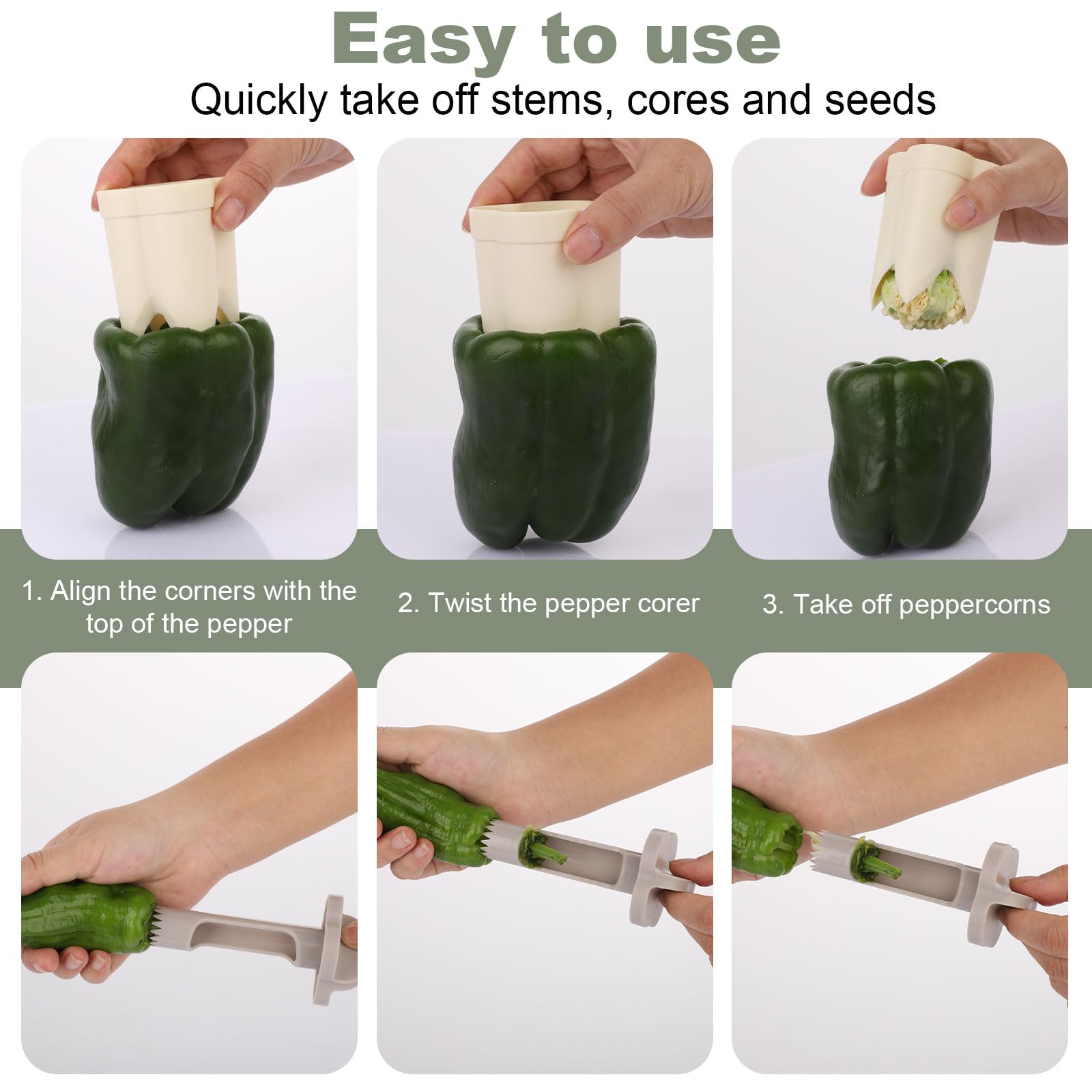 Easy to use

Quickly take off stems, cores and seeds

1. Align the corners with the top of the pepper

2. Twist the pepper corer

3. Take off peppercorns