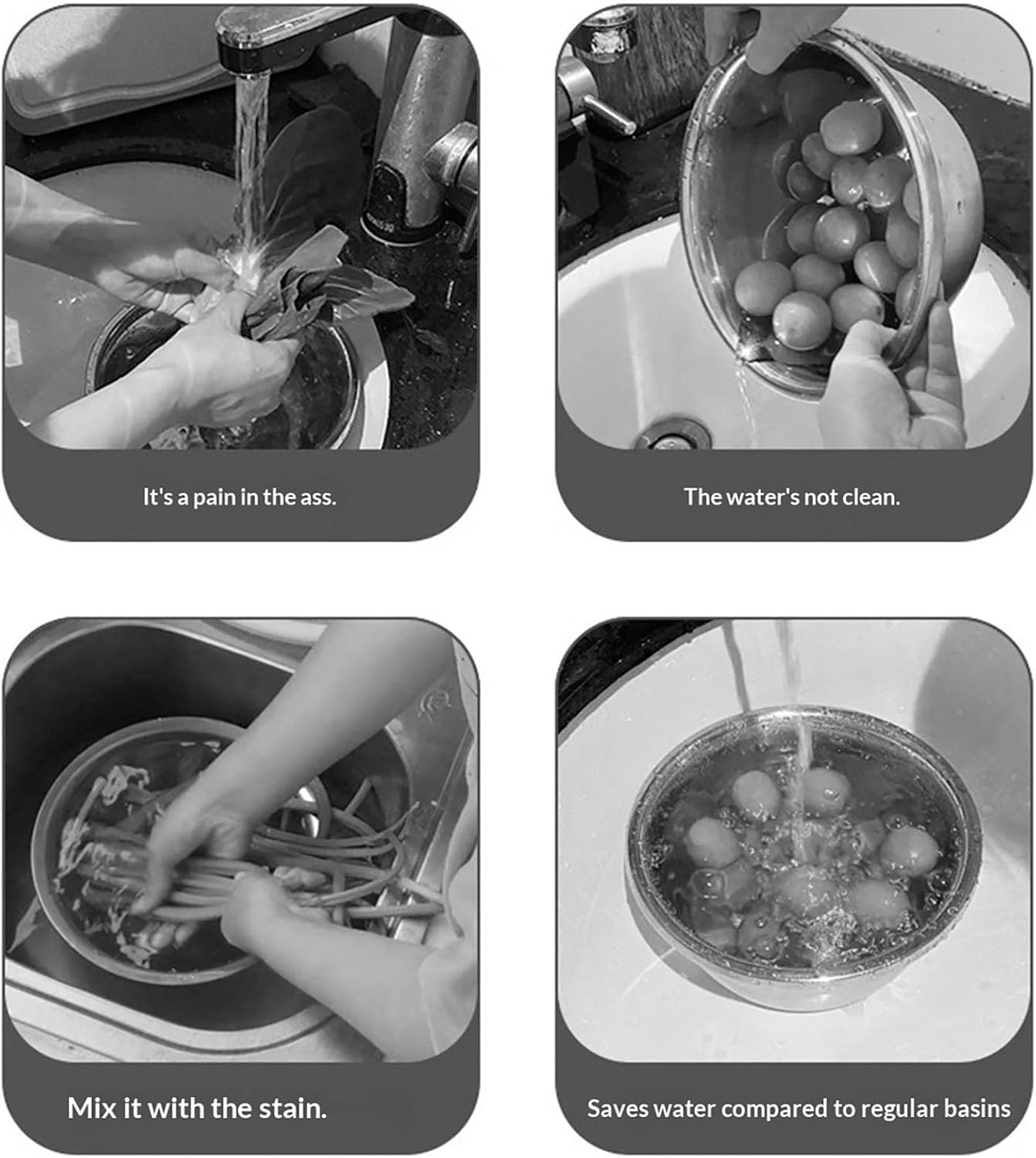 It's a pain in the ass.

The water's not clean.

Mix it with the stain.

Saves water compared to regular basins