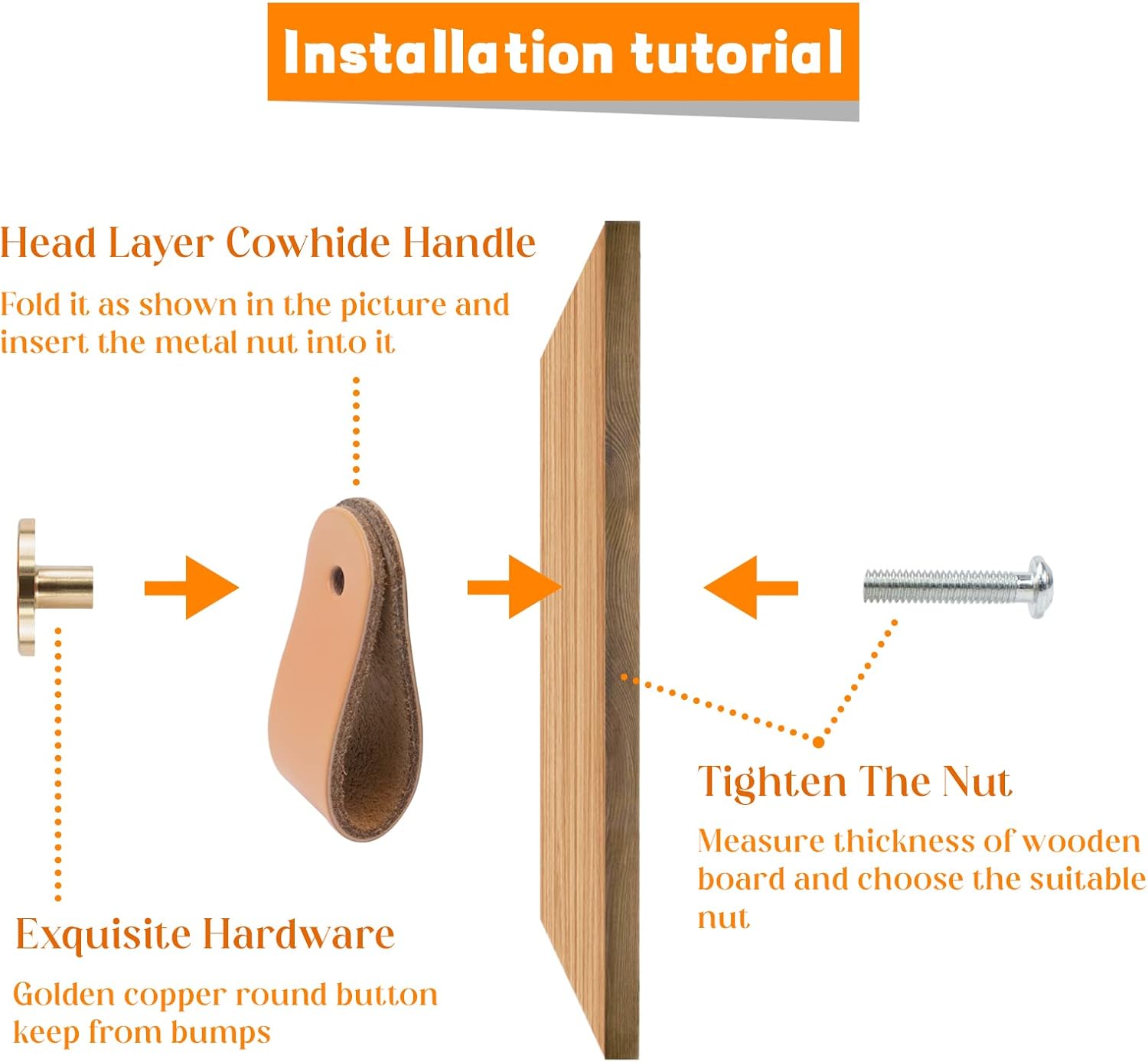 Installation tutorial

Head Layer Cowhide Handle

Fold it as shown in the picture and insert the metal nut into it

Tighten The Nut

Measure thickness of wooden board and choose the suitable nut

Exquisite Hardware

Golden copper round button keep from bumps