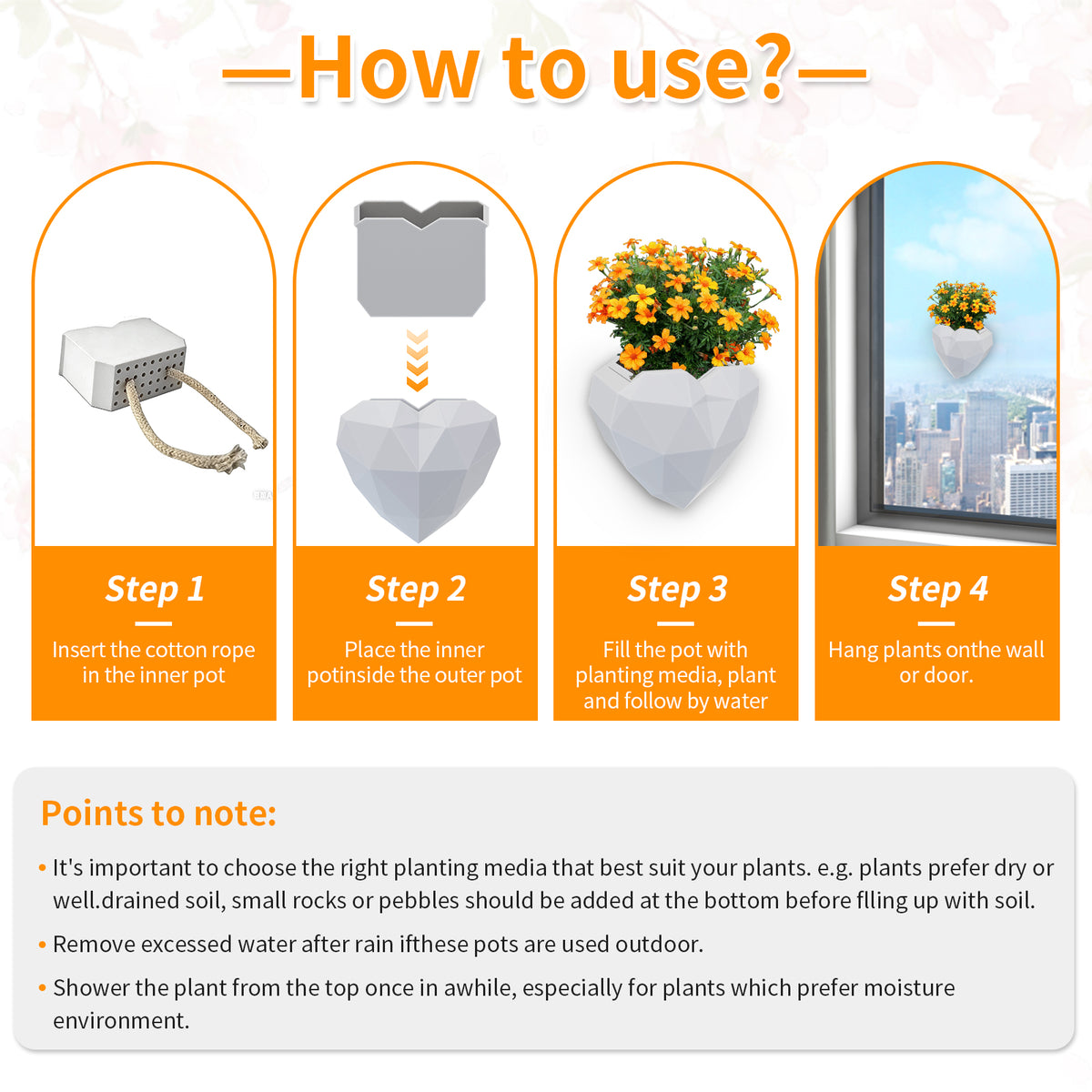 —How to use?—

Step 1

Insert the cotton rope in the inner pot

Step 2

Place the inner potinside the outer pot

Step 3

Fill the pot with planting media, plant and follow by water

Step 4

Hang plants onthe wall or door.

Points to note:

• It's important to choose the right planting media that best suit your plants. e.g. plants prefer dry or well.drained soil, small rocks or pebbles should be added at the bottom before flling up with soil.

• Remove excessed water after rain ifthese pots are used outdoor.

• Shower the plant from the top once in awhile, especially for plants which prefer moisture environment.