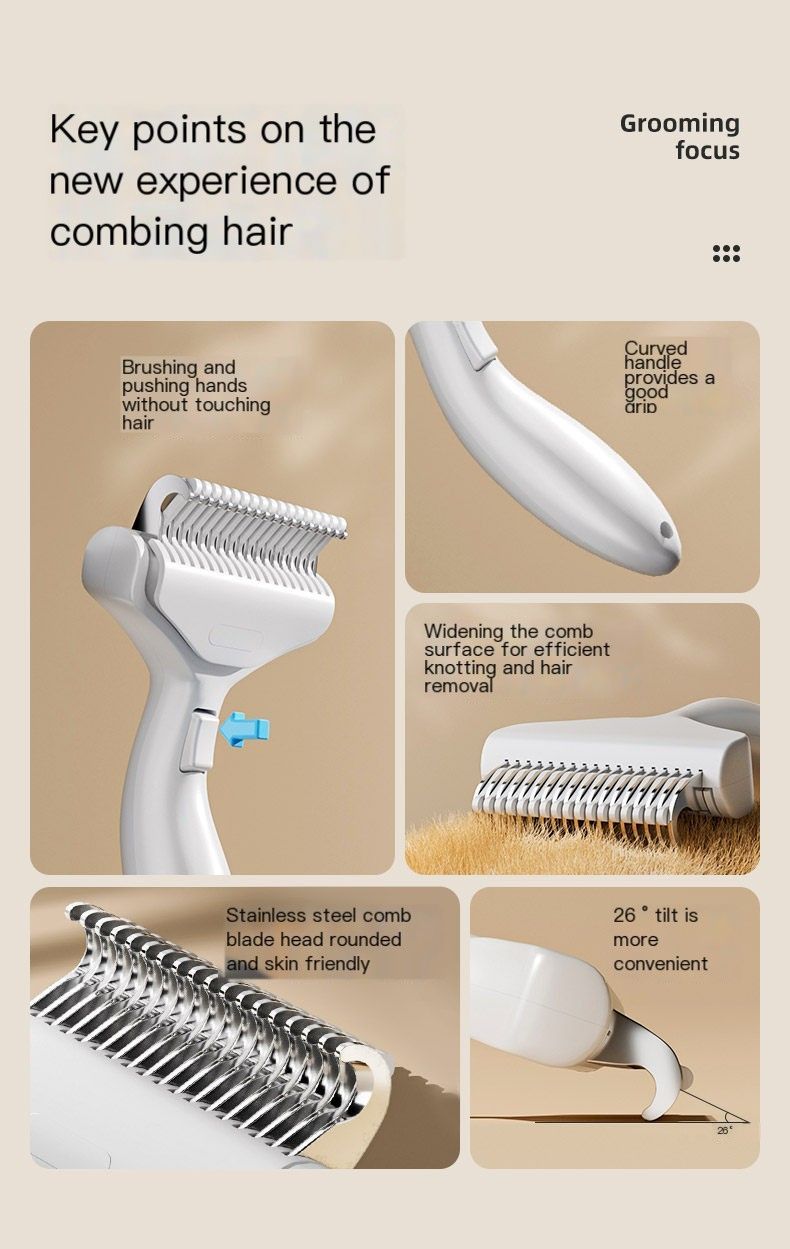 Key points on the new experience of combing hair

Grooming focus

Brushing and pushing hands without touching hair

Curved handle provides a good grip

Widening the comb surface for efficient knotting and hair removal

Stainless steel comb blade head rounded and skin friendly

26 ° tilt is more convenient

26°