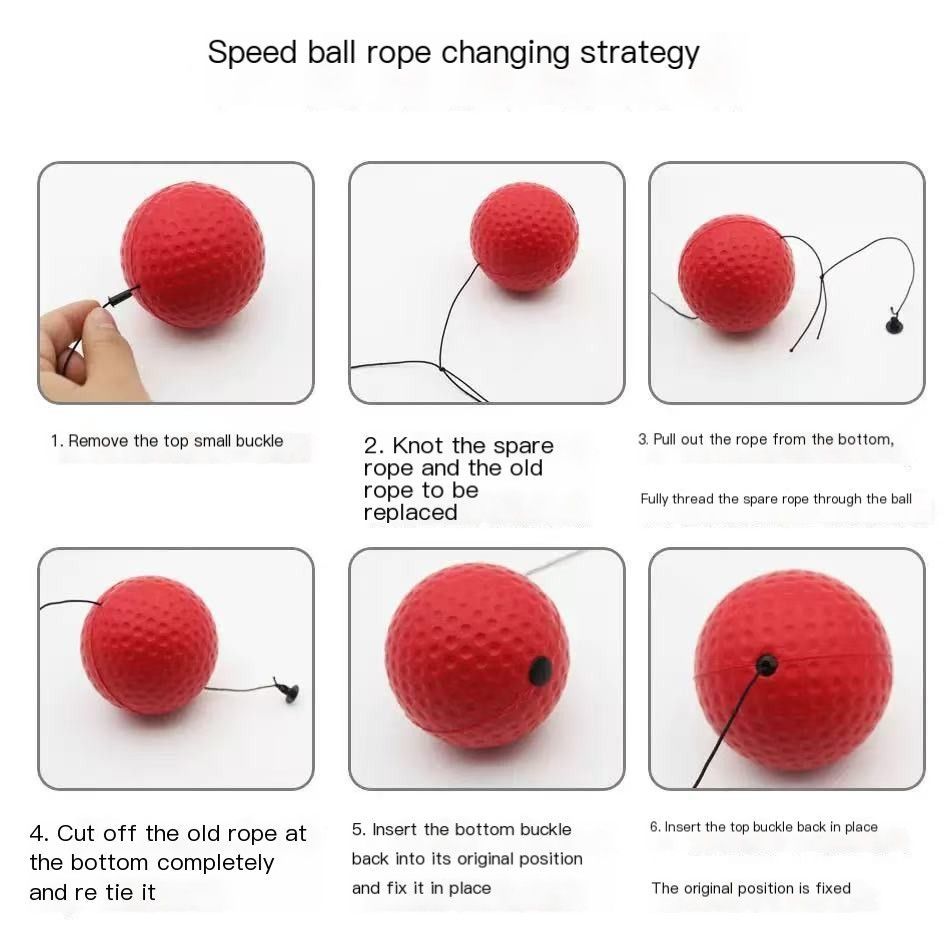 Speed ball rope changing strategy

1. Remove the top small buckle

2. Knot the spare rope and the old rope to be replaced

3. Pull out the rope from the bottom,

Fully thread the spare rope through the ball

4. Cut off the old rope at the bottom completely and re tie it

5. Insert the bottom buckle back into its original position and fix it in place

6. Insert the top buckle back in place

The original position is fixed