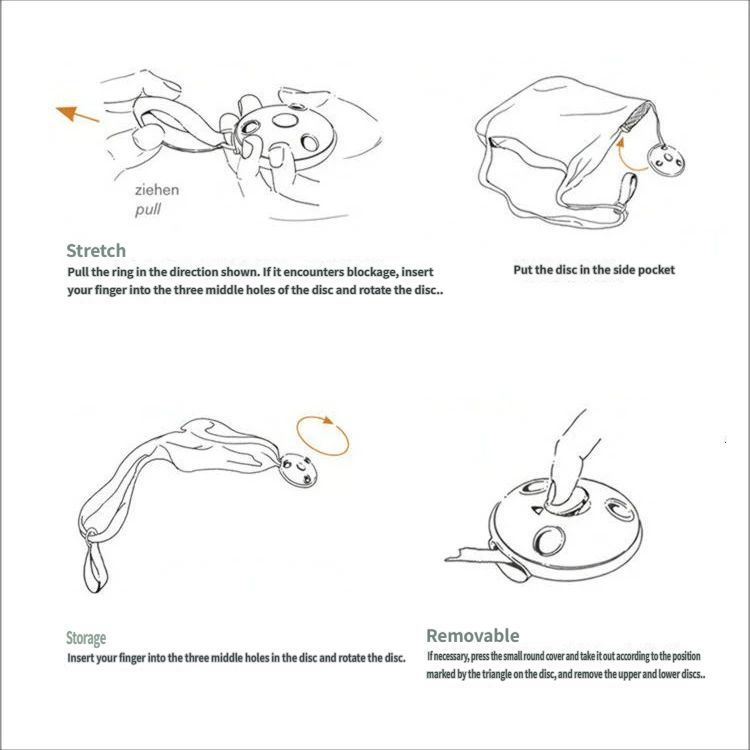 ziehen
pull

Stretch
Pull the ring in the direction shown. If it encounters blockage, insert your finger into the three middle holes of the disc and rotate the disc..

Put the disc in the side pocket

Storage
Insert your finger into the three middle holes in the disc and rotate the disc.

Removable
If necessary, press the small round cover and take it out according to the position marked by the triangle on the disc, and remove the upper and lower discs..