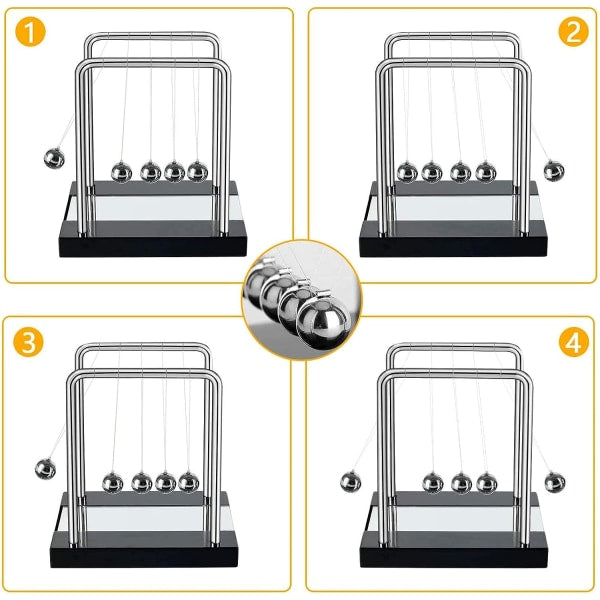 1

2

3

4