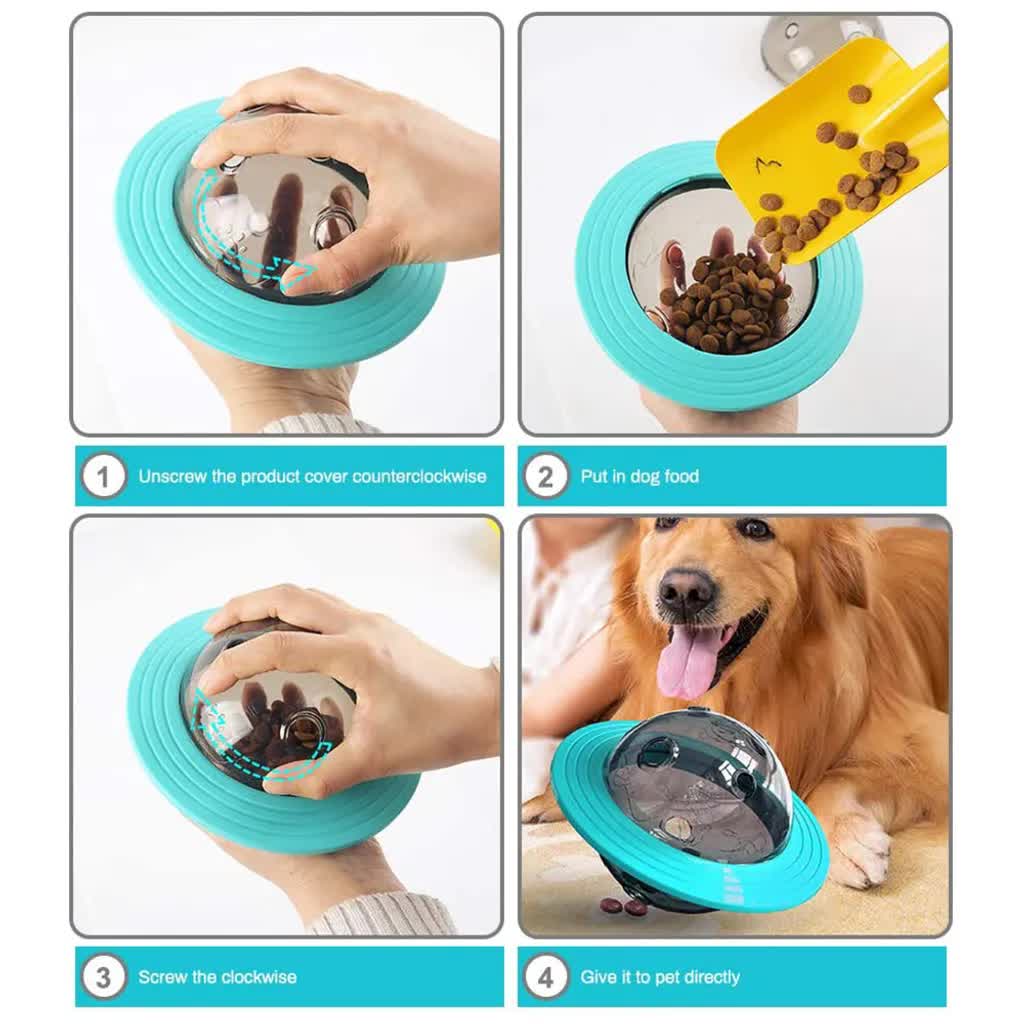 1 Unscrew the product cover counterclockwise

2 Put in dog food

3 Screw the clockwise

4 Give it to pet directly