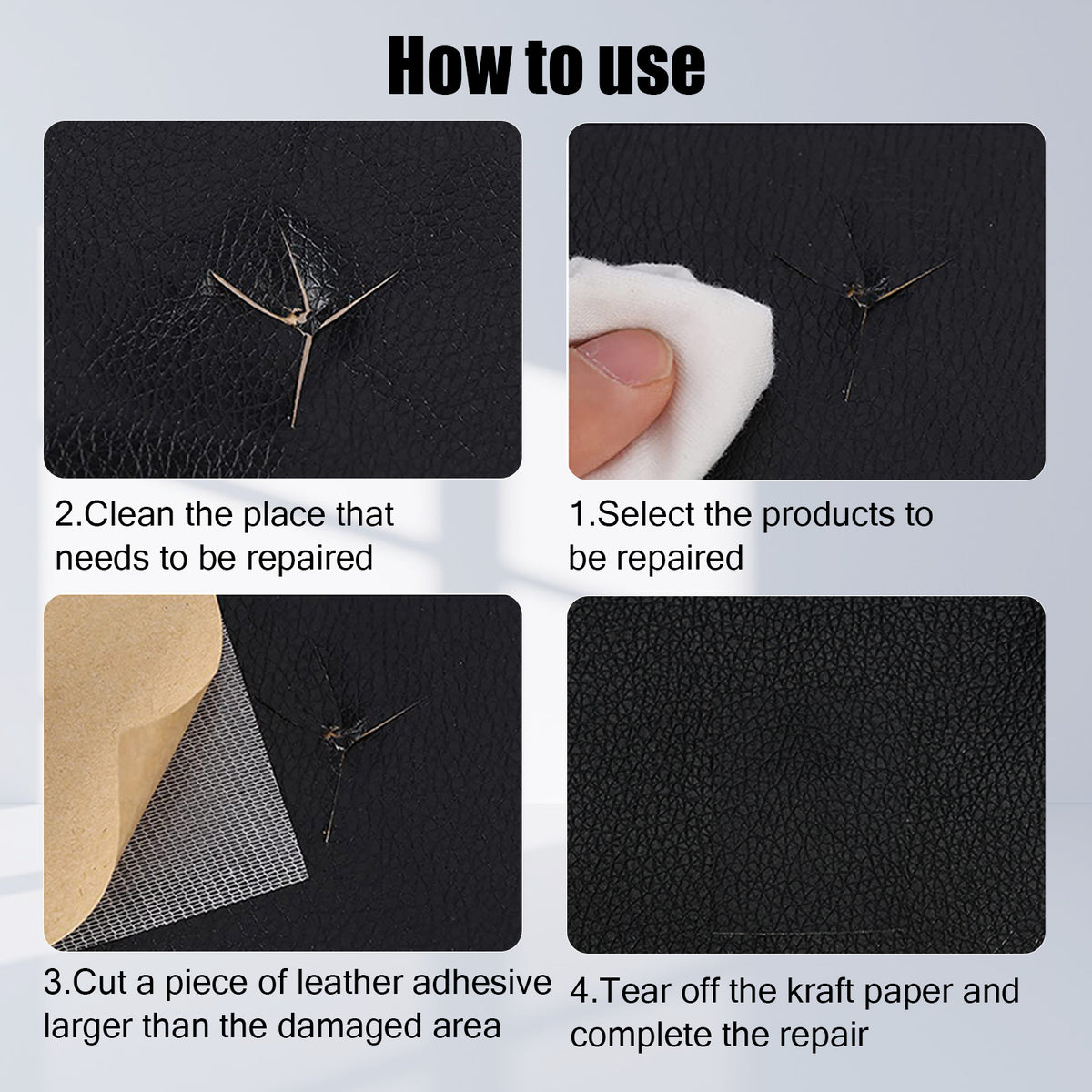 How to use

2.Clean the place that needs to be repaired

1.Select the products to be repaired

3.Cut a piece of leather adhesive larger than the damaged area

4.Tear off the kraft paper and complete the repair