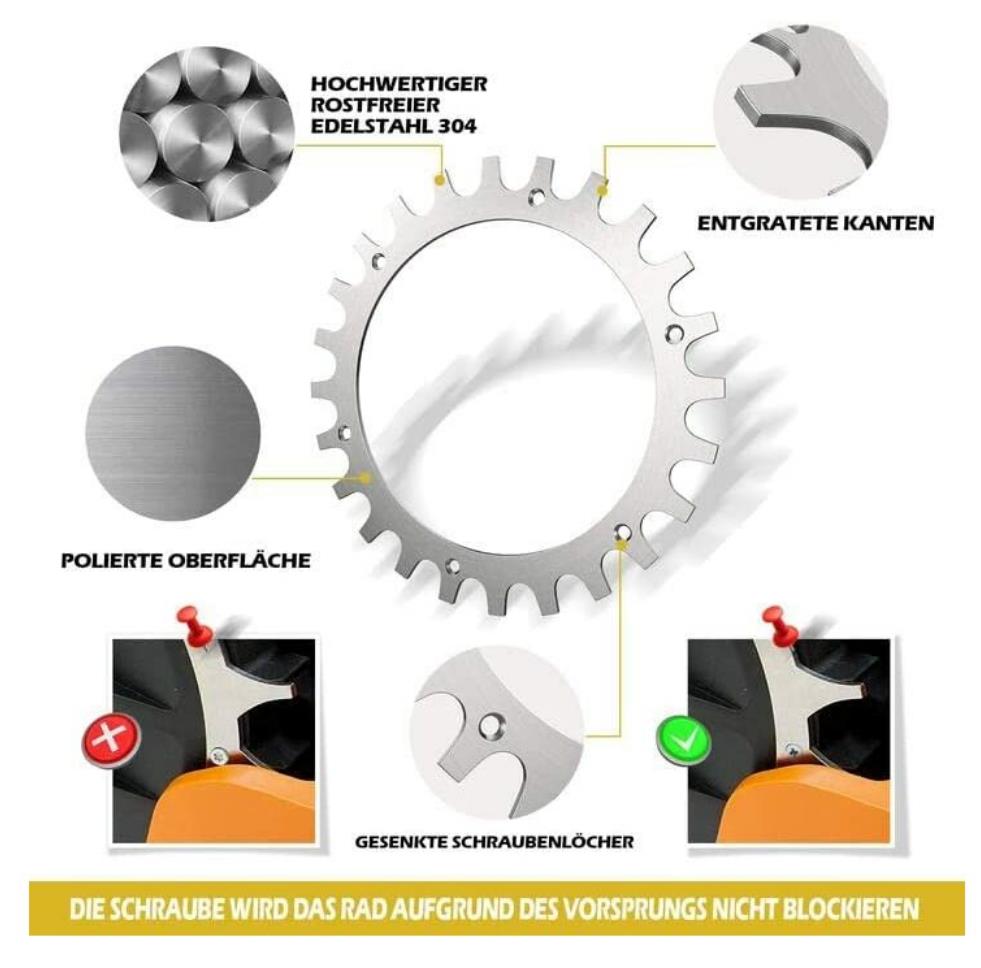 HOCHWERTIGER ROSTFREIER EDELSTAHL 304

ENTGRATETE KANTEN

POLIERTE OBERFLÄCHE

GESENKTE SCHRAUBENLÖCHER

DIE SCHRAUBE WIRD DAS RAD AUFGRUND DES VORSPRUNGS NICHT BLOCKIEREN