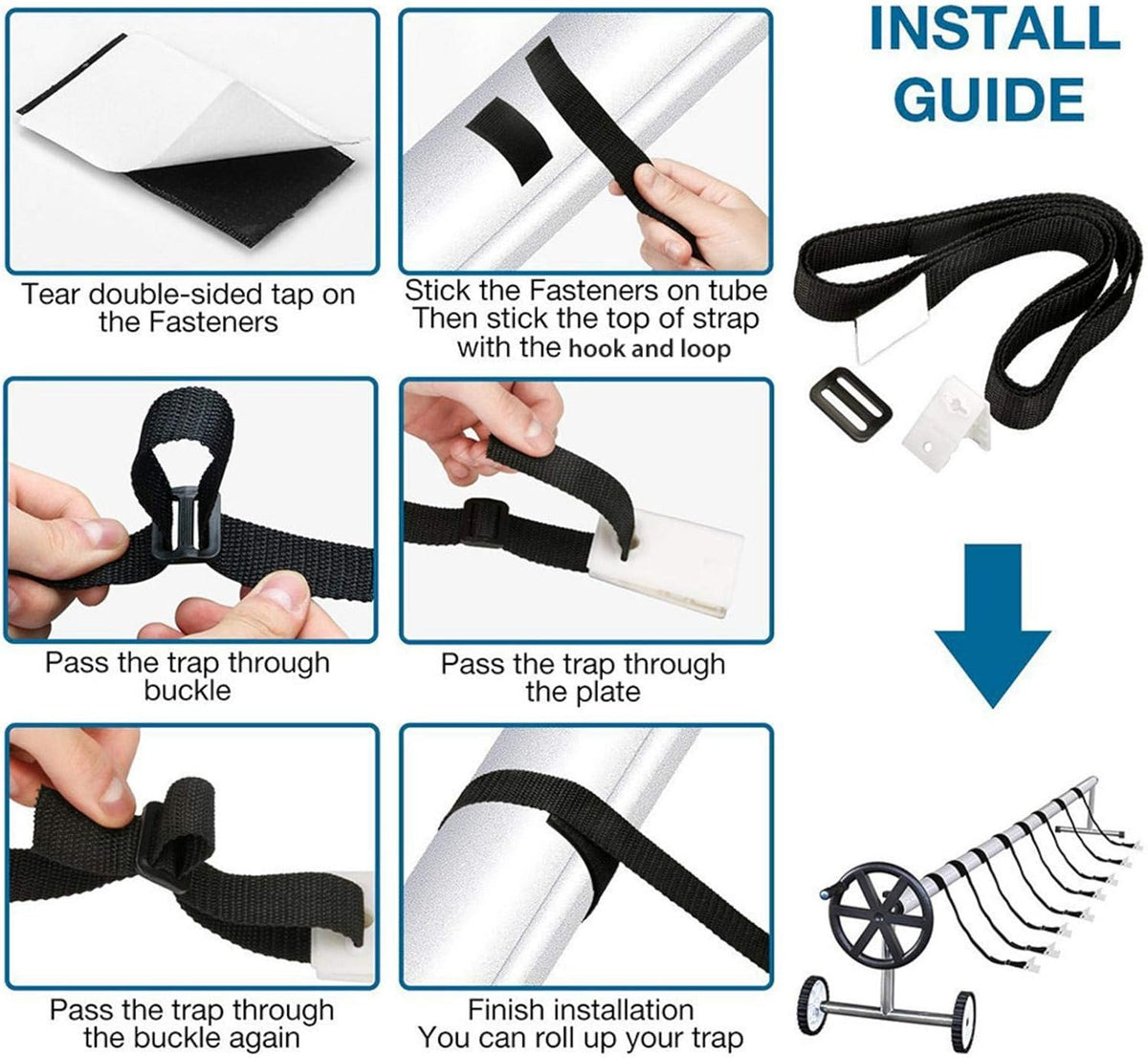 INSTALL GUIDE

Tear double-sided tap on the Fasteners

Stick the Fasteners on tube Then stick the top of strap with the hook and loop

Pass the trap through buckle

Pass the trap through the plate

Pass the trap through the buckle again

Finish installation You can roll up your trap