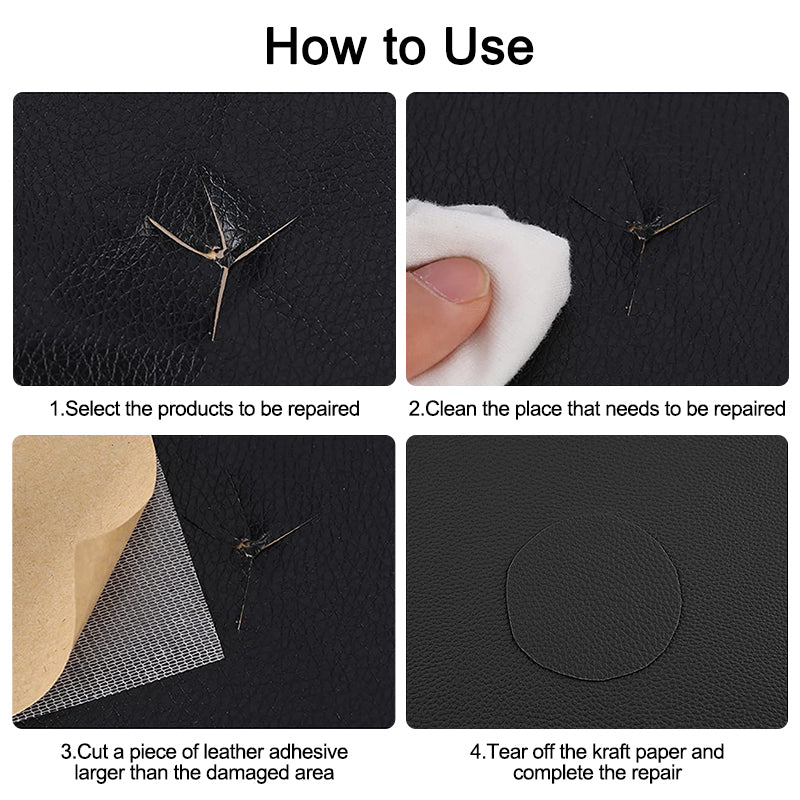 How to Use

1.Select the products to be repaired

2.Clean the place that needs to be repaired

3.Cut a piece of leather adhesive larger than the damaged area

4.Tear off the kraft paper and complete the repair