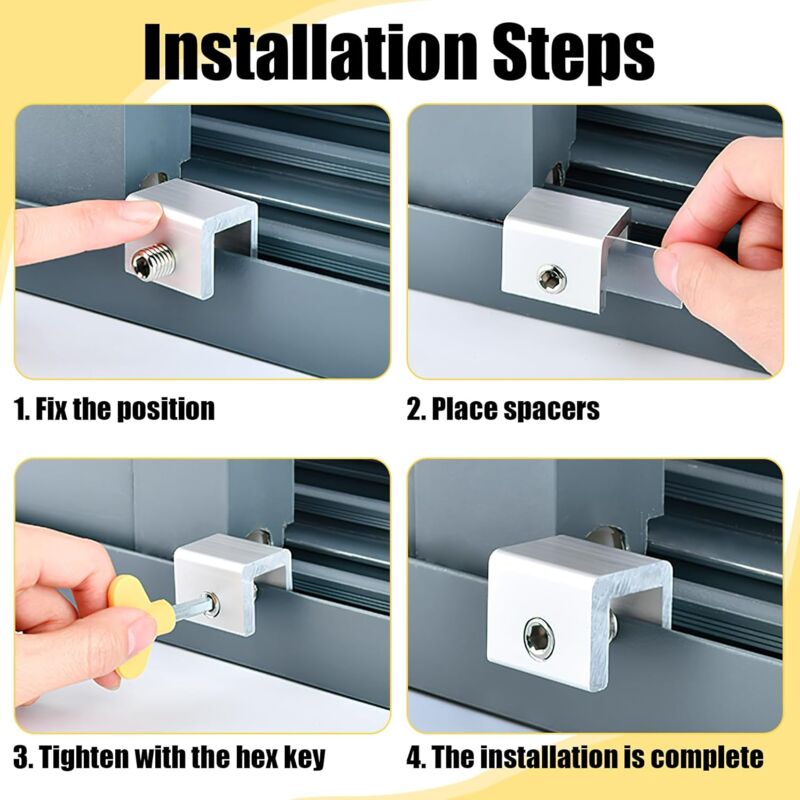 Installation Steps

1. Fix the position

2. Place spacers

3. Tighten with the hex key

4. The installation is complete