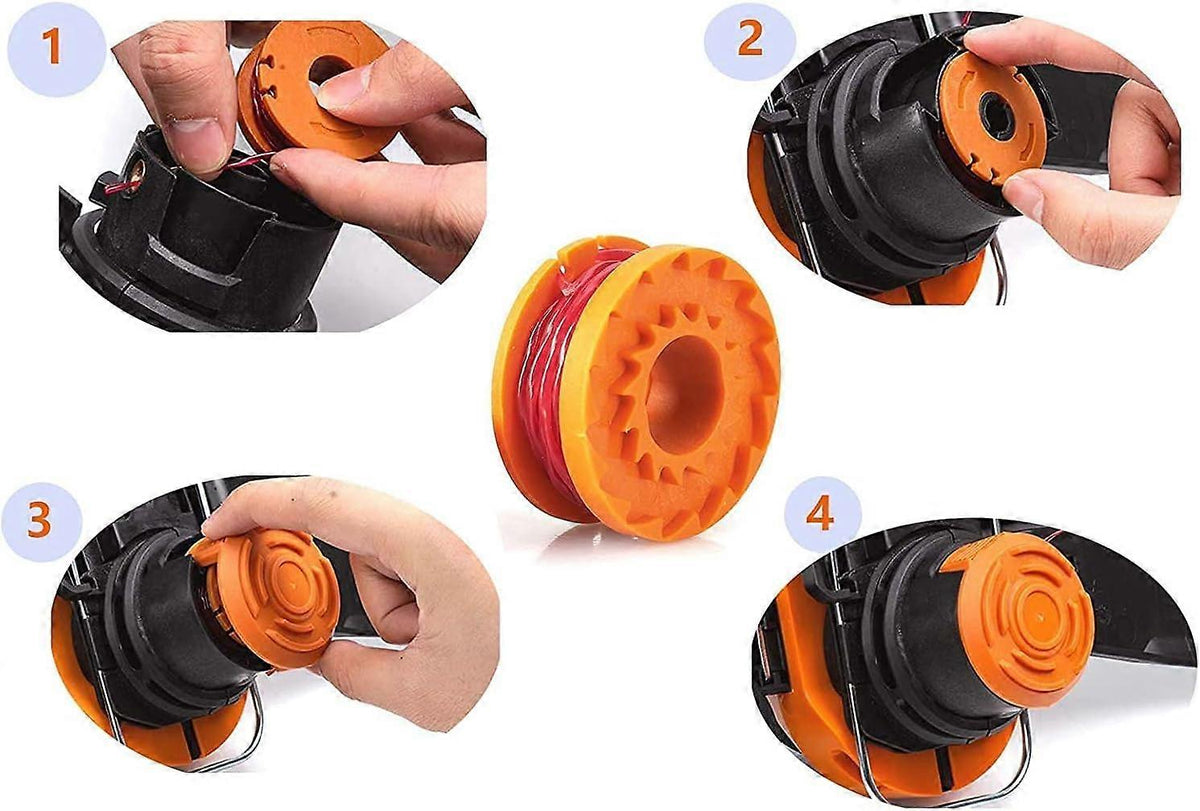 1

2

3

4