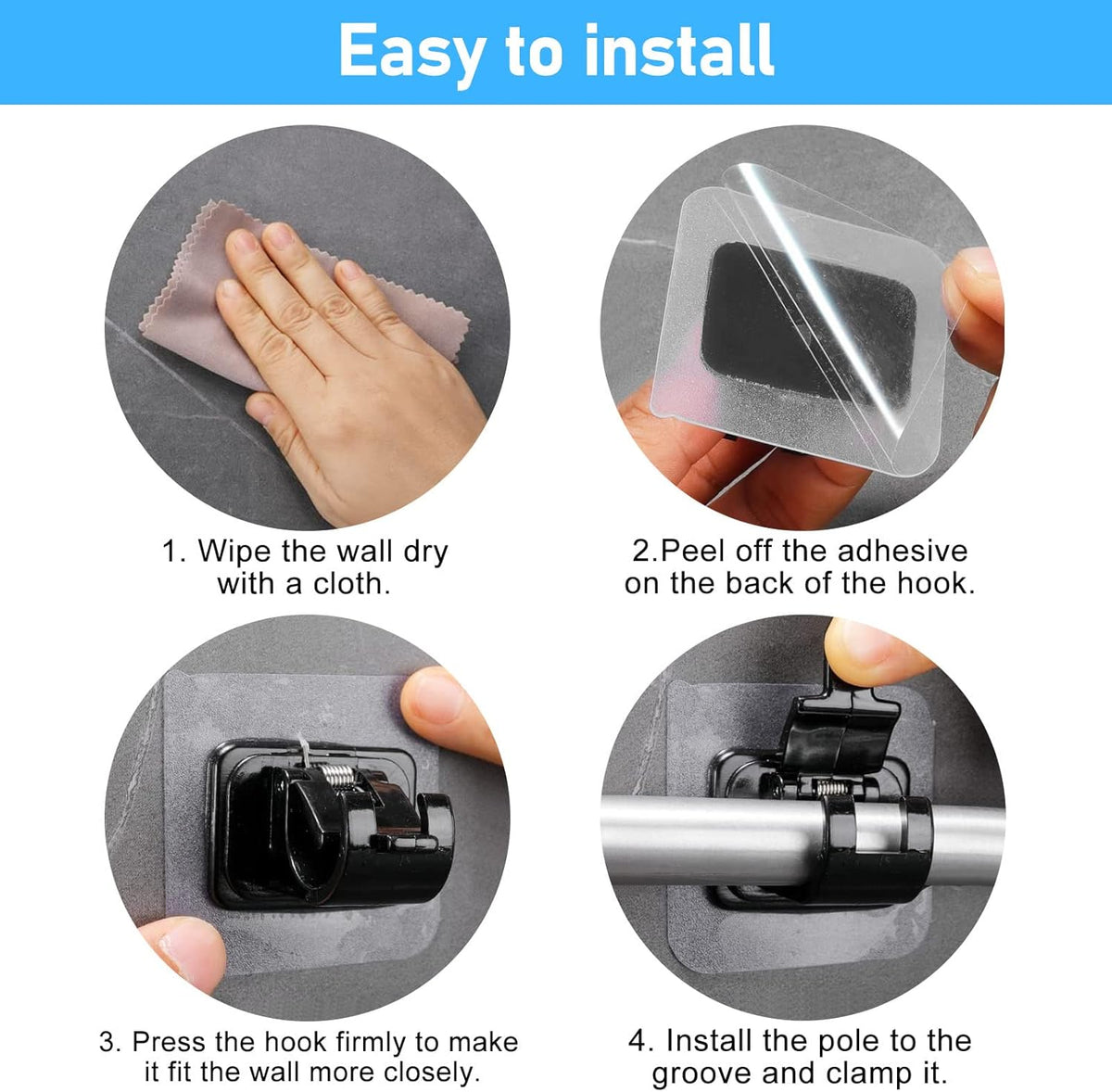 Easy to install

1. Wipe the wall dry with a cloth.

2.Peel off the adhesive on the back of the hook.

3. Press the hook firmly to make it fit the wall more closely.

4. Install the pole to the groove and clamp it.