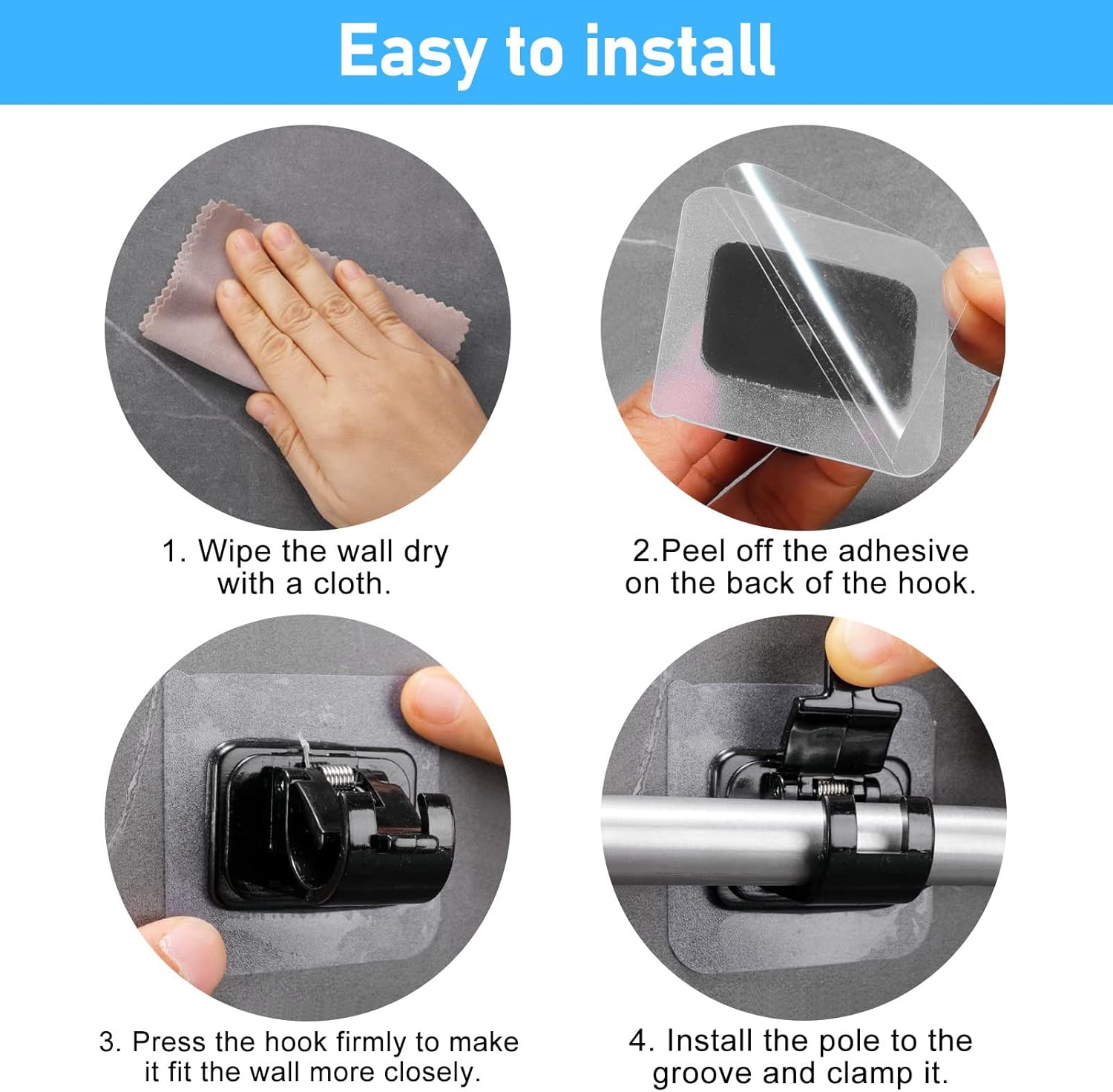 Easy to install

1. Wipe the wall dry with a cloth.

2.Peel off the adhesive on the back of the hook.

3. Press the hook firmly to make it fit the wall more closely.

4. Install the pole to the groove and clamp it.