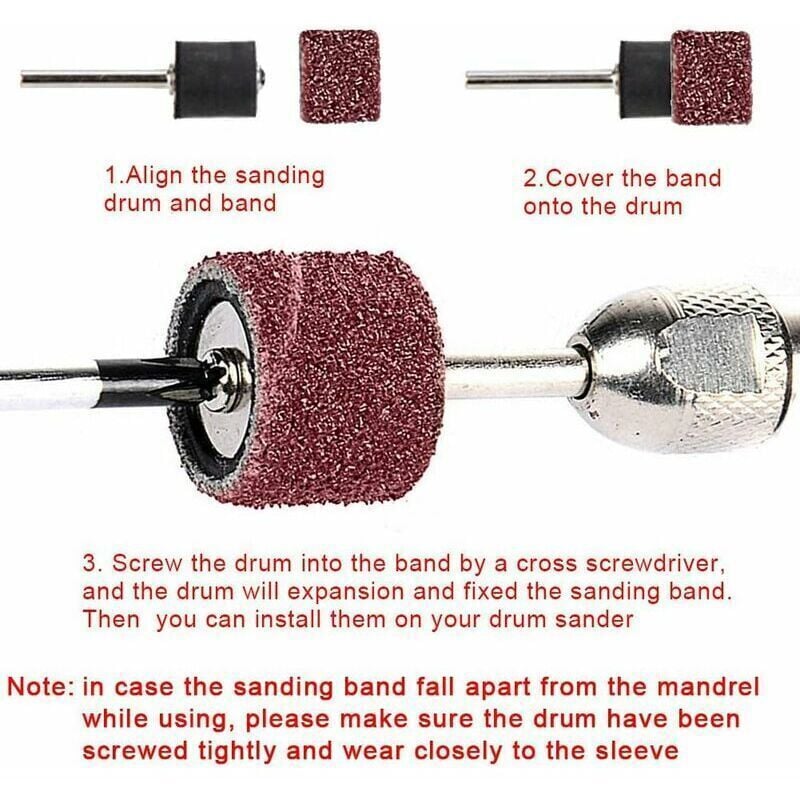 1.Align the sanding drum and band

2.Cover the band onto the drum

3. Screw the drum into the band by a cross screwdriver, and the drum will expansion and fixed the sanding band. Then you can install them on your drum sander

Note: in case the sanding band fall apart from the mandrel while using, please make sure the drum have been screwed tightly and wear closely to the sleeve