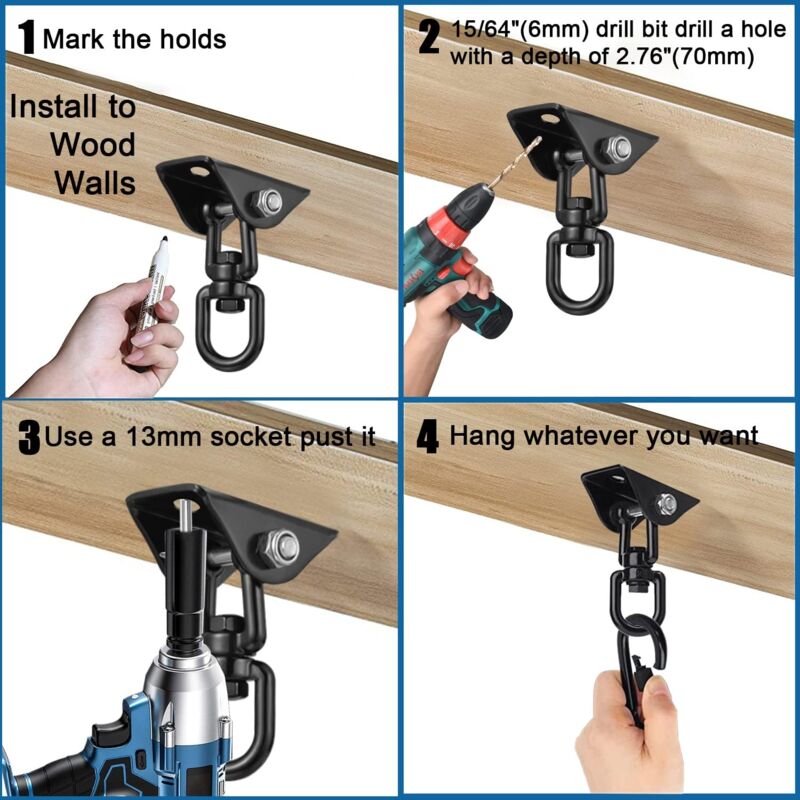 1 Mark the holds

Install to Wood Walls

2 15/64"(6mm) drill bit drill a hole with a depth of 2.76"(70mm)

3 Use a 13mm socket pust it

4 Hang whatever you want