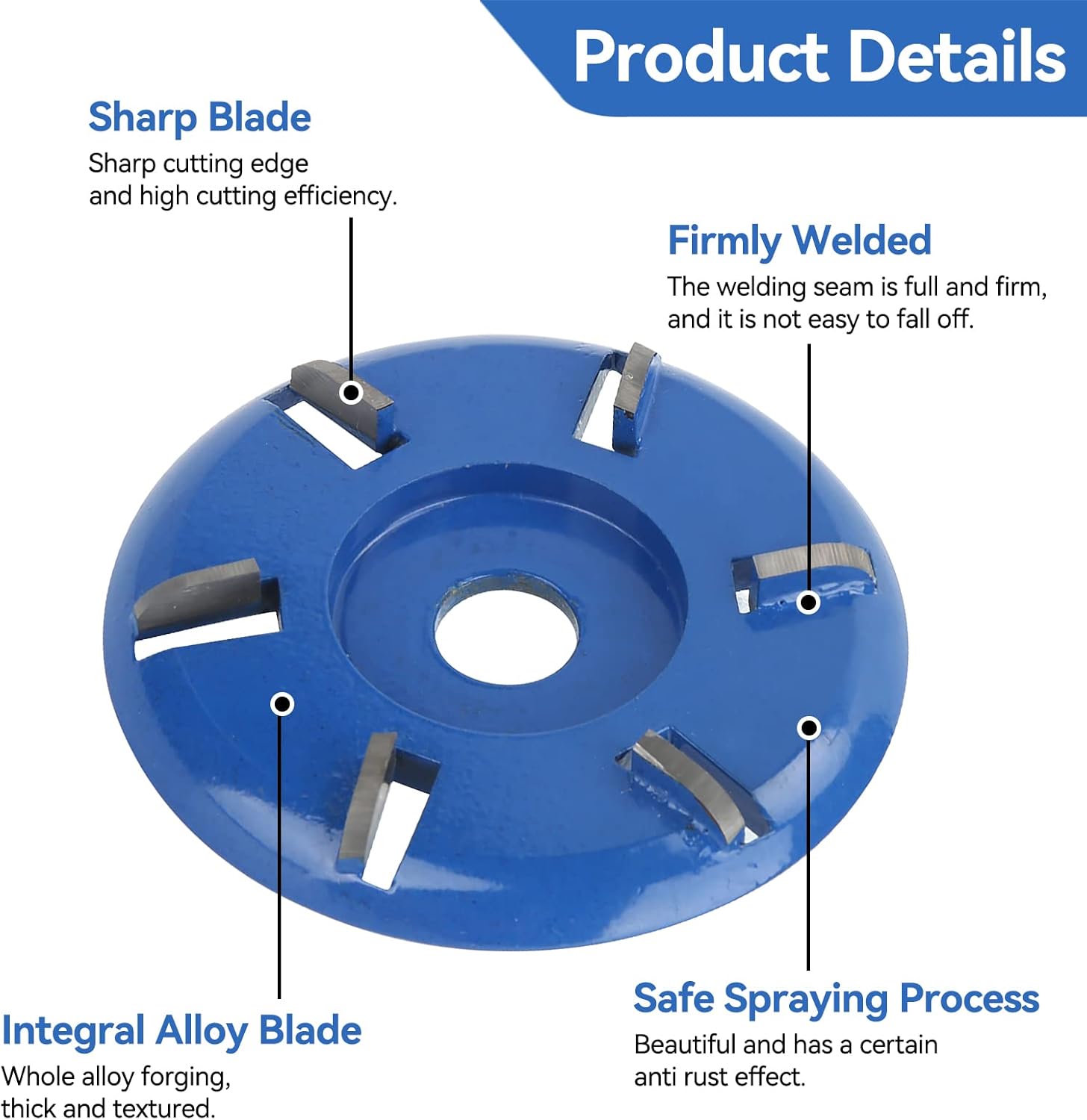 Product Details

Sharp Blade
Sharp cutting edge and high cutting efficiency.

Firmly Welded
The welding seam is full and firm, and it is not easy to fall off.

Integral Alloy Blade
Whole alloy forging, thick and textured.

Safe Spraying Process
Beautiful and has a certain anti rust effect.