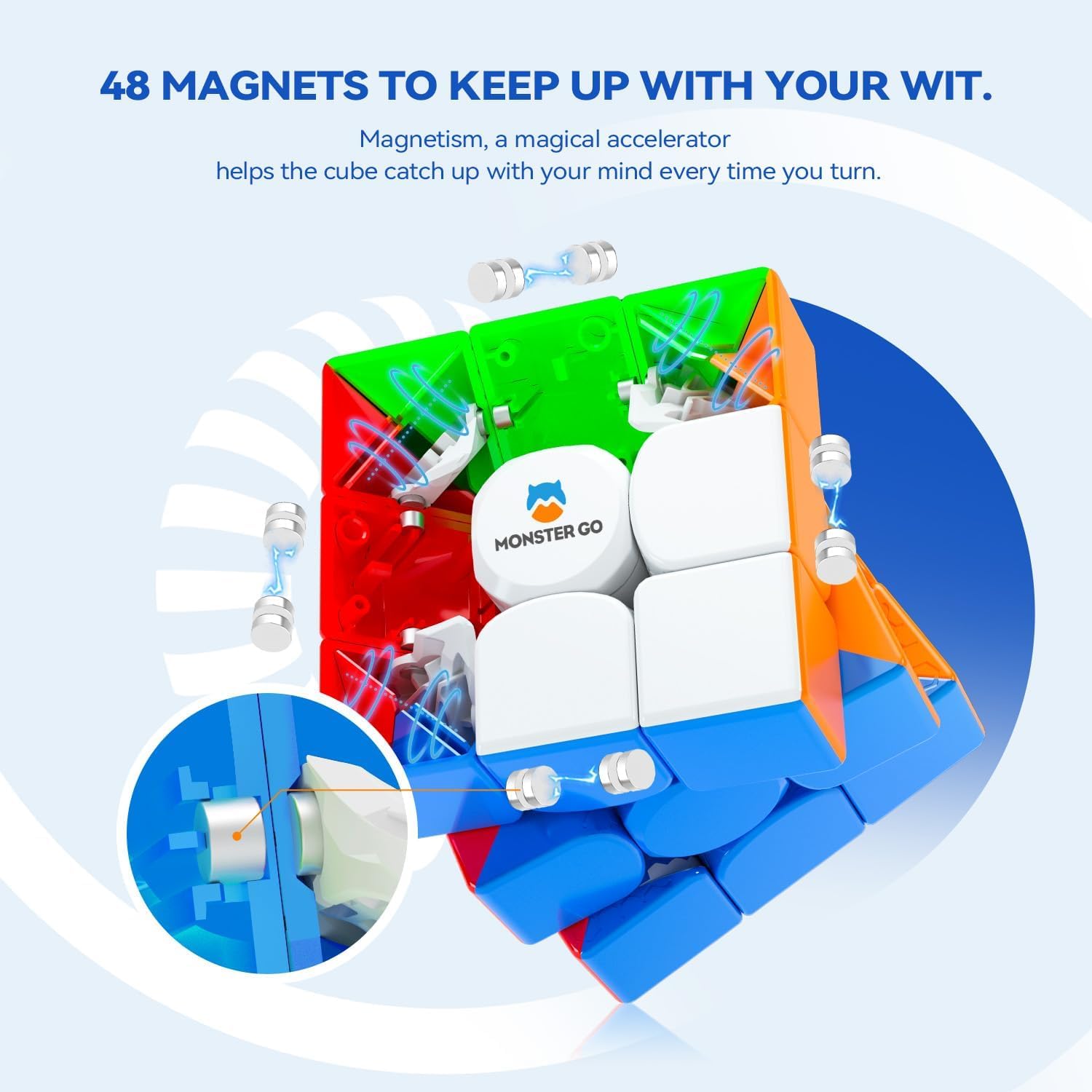 48 MAGNETS TO KEEP UP WITH YOUR WIT.

Magnetism, a magical accelerator
helps the cube catch up with your mind every time you turn.

MONSTER GO