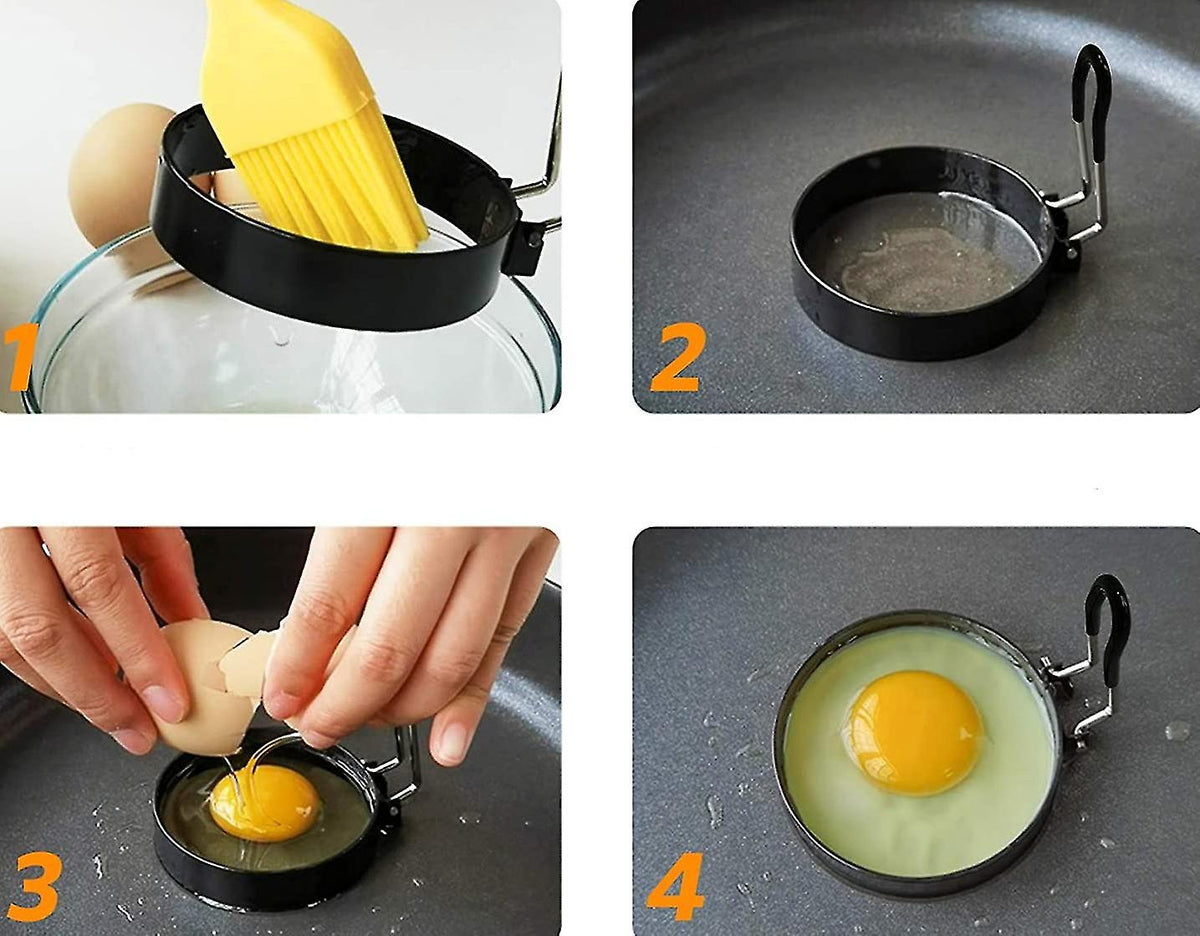 1

2

3

4