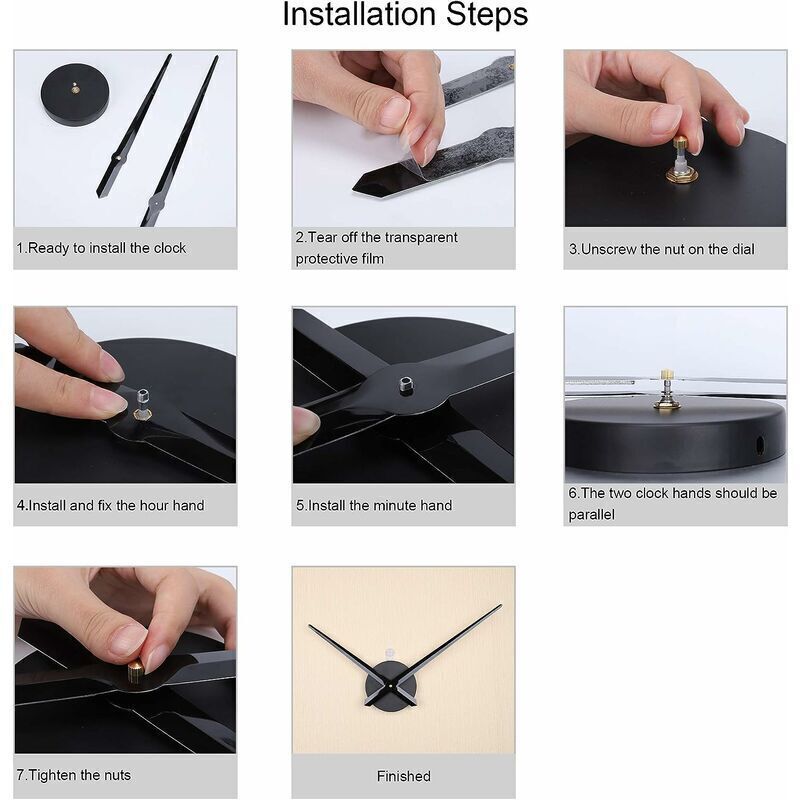 Installation Steps

1.Ready to install the clock

2.Tear off the transparent protective film

3.Unscrew the nut on the dial

4.Install and fix the hour hand

5.Install the minute hand

6.The two clock hands should be parallel

7.Tighten the nuts

Finished