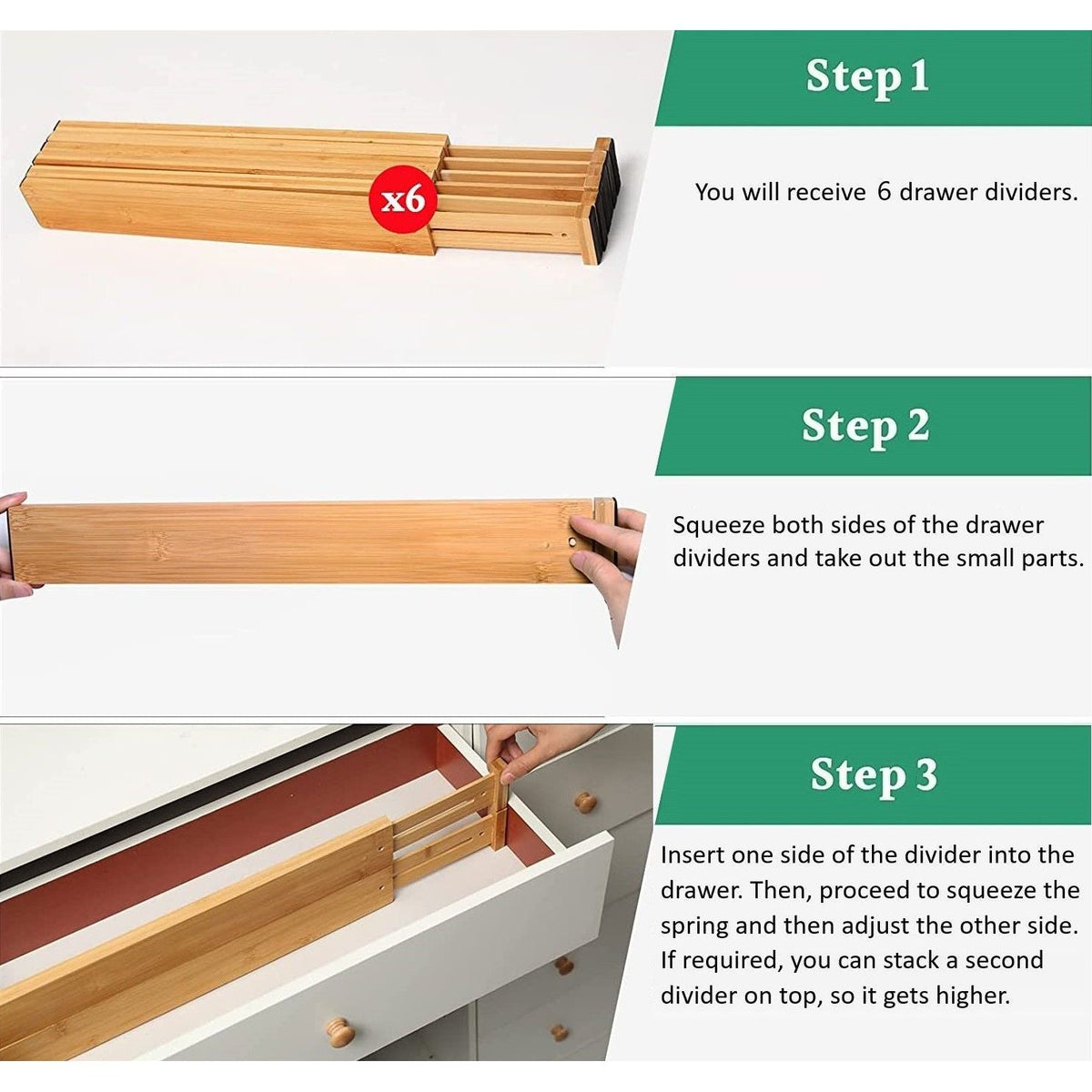 x6

Step 1

You will receive 6 drawer dividers.

Step 2

Squeeze both sides of the drawer dividers and take out the small parts.

Step 3

Insert one side of the divider into the drawer. Then, proceed to squeeze the spring and then adjust the other side. If required, you can stack a second divider on top, so it gets higher.