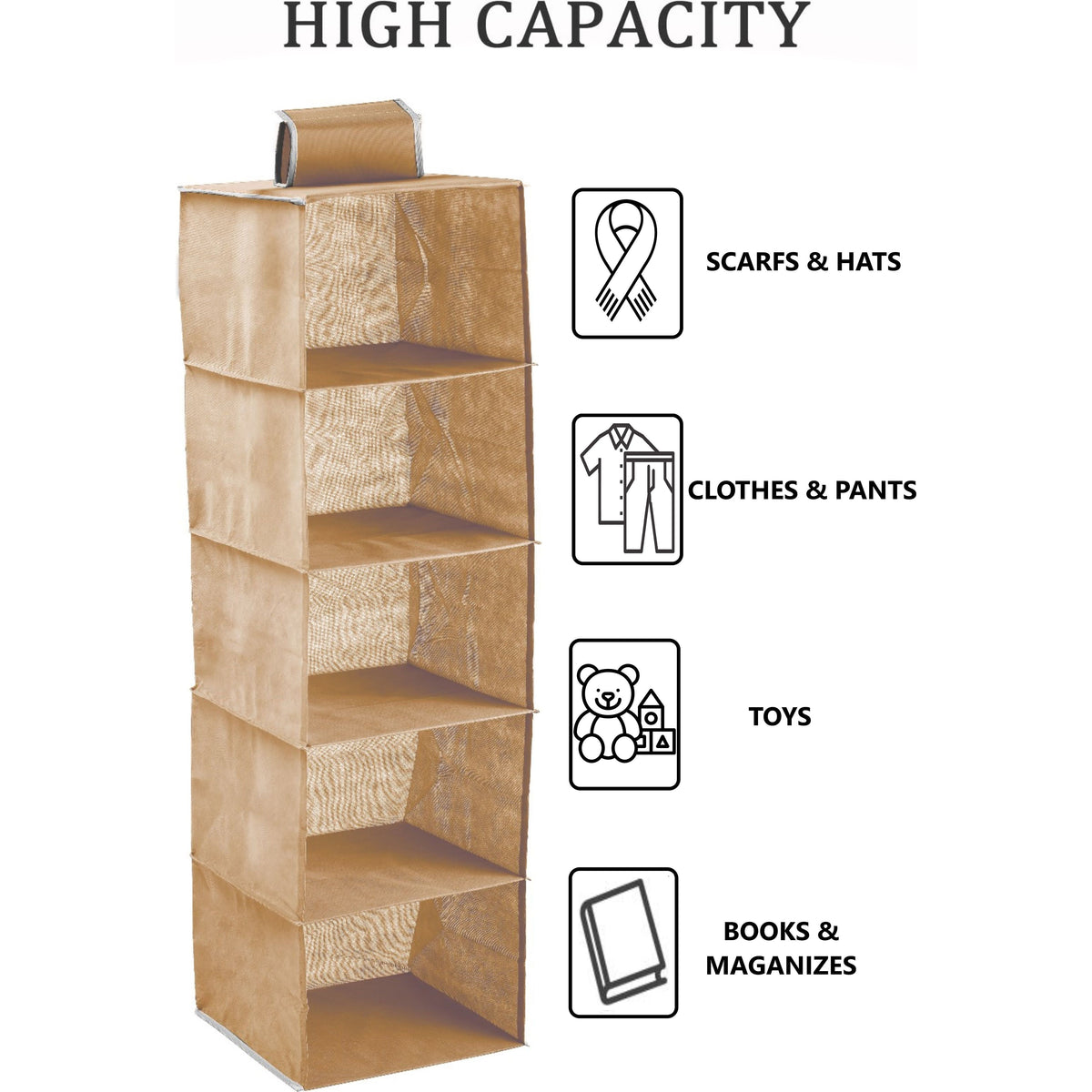 HIGH CAPACITY

SCARFS & HATS

CLOTHES & PANTS

TOYS

BOOKS & MAGANIZES