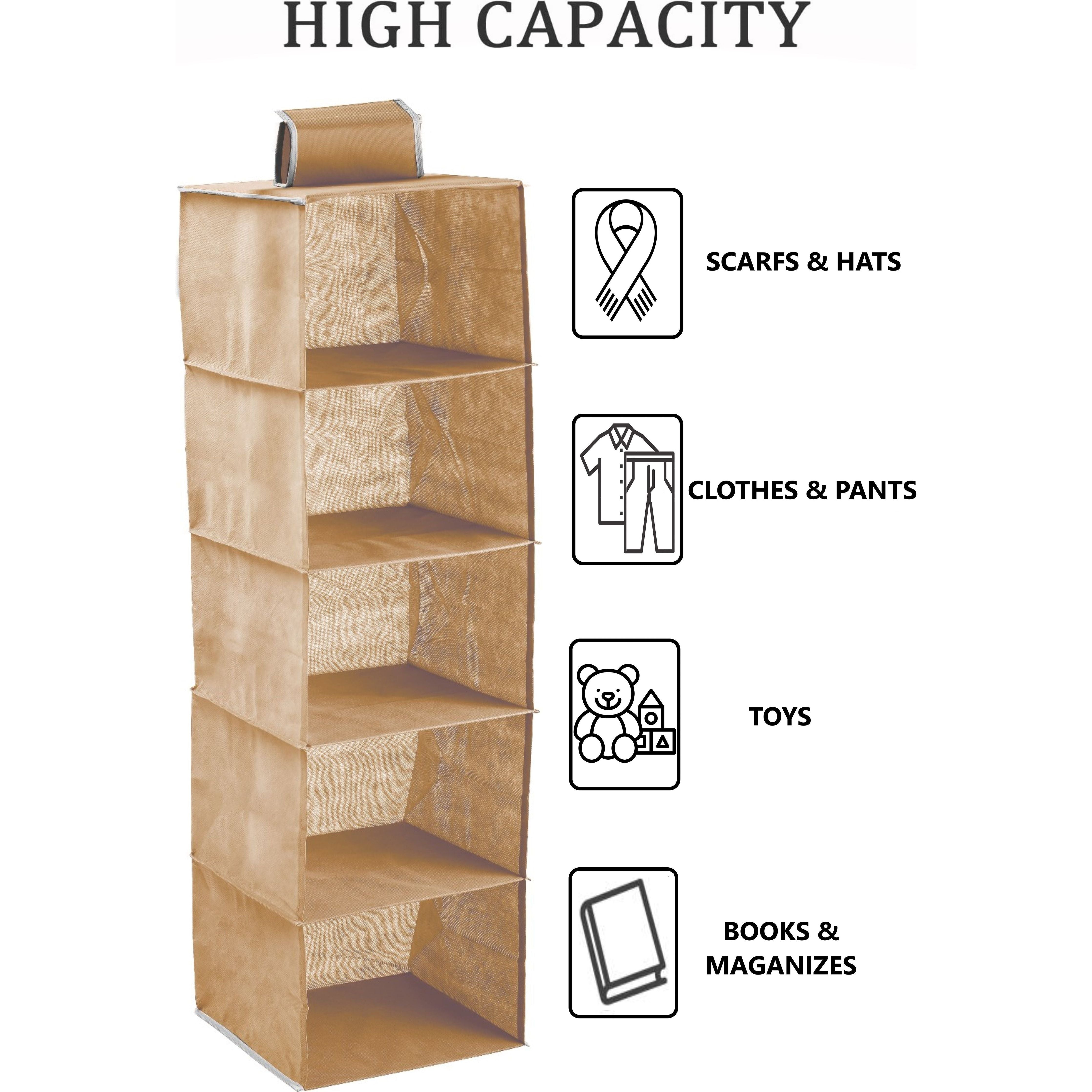 HIGH CAPACITY

SCARFS & HATS

CLOTHES & PANTS

TOYS

BOOKS & MAGANIZES