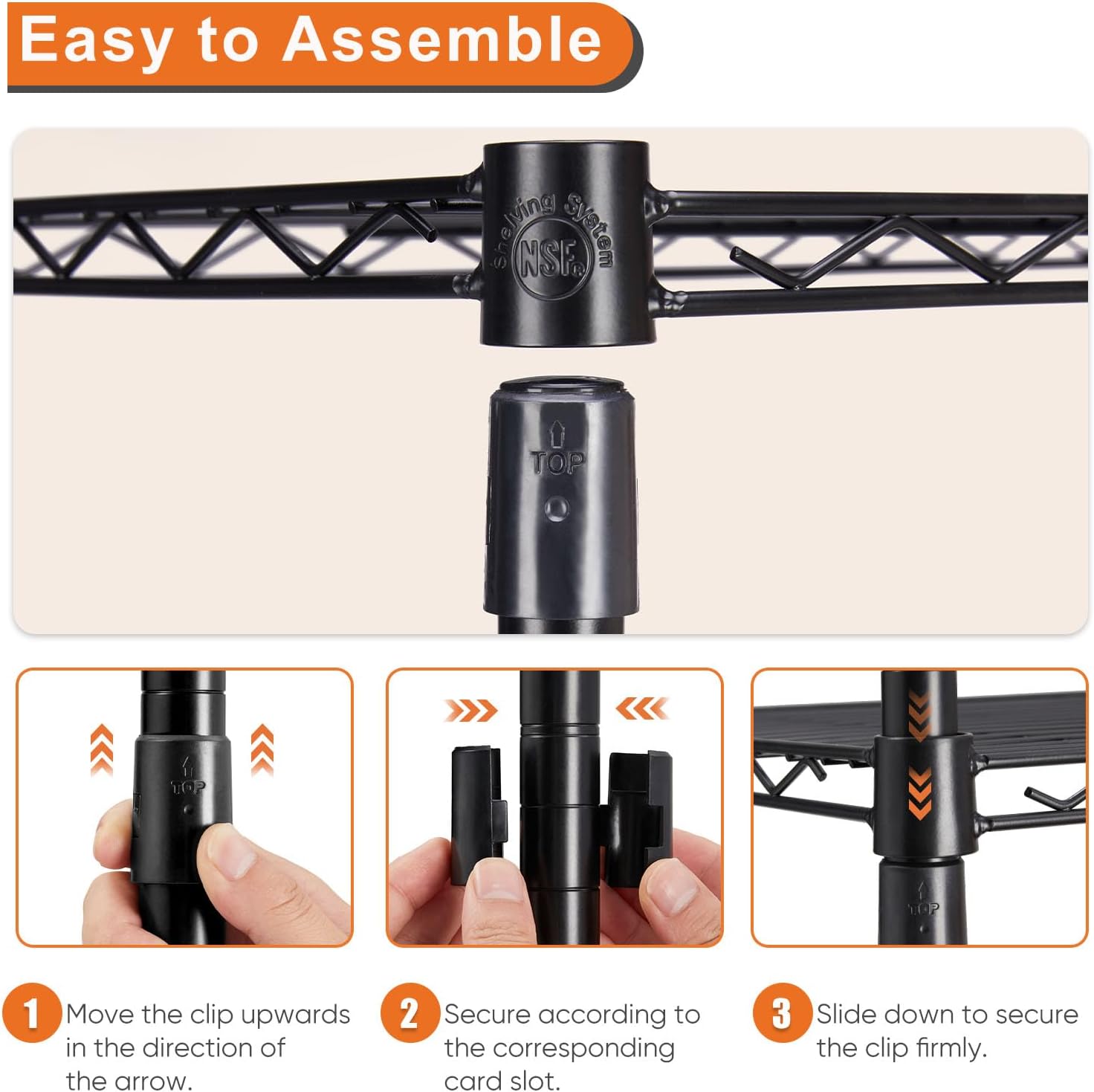 Easy to Assemble

Shelving System
NSF

TOP

TOP

TOP

1 Move the clip upwards in the direction of the arrow.

2 Secure according to the corresponding card slot.

3 Slide down to secure the clip firmly.