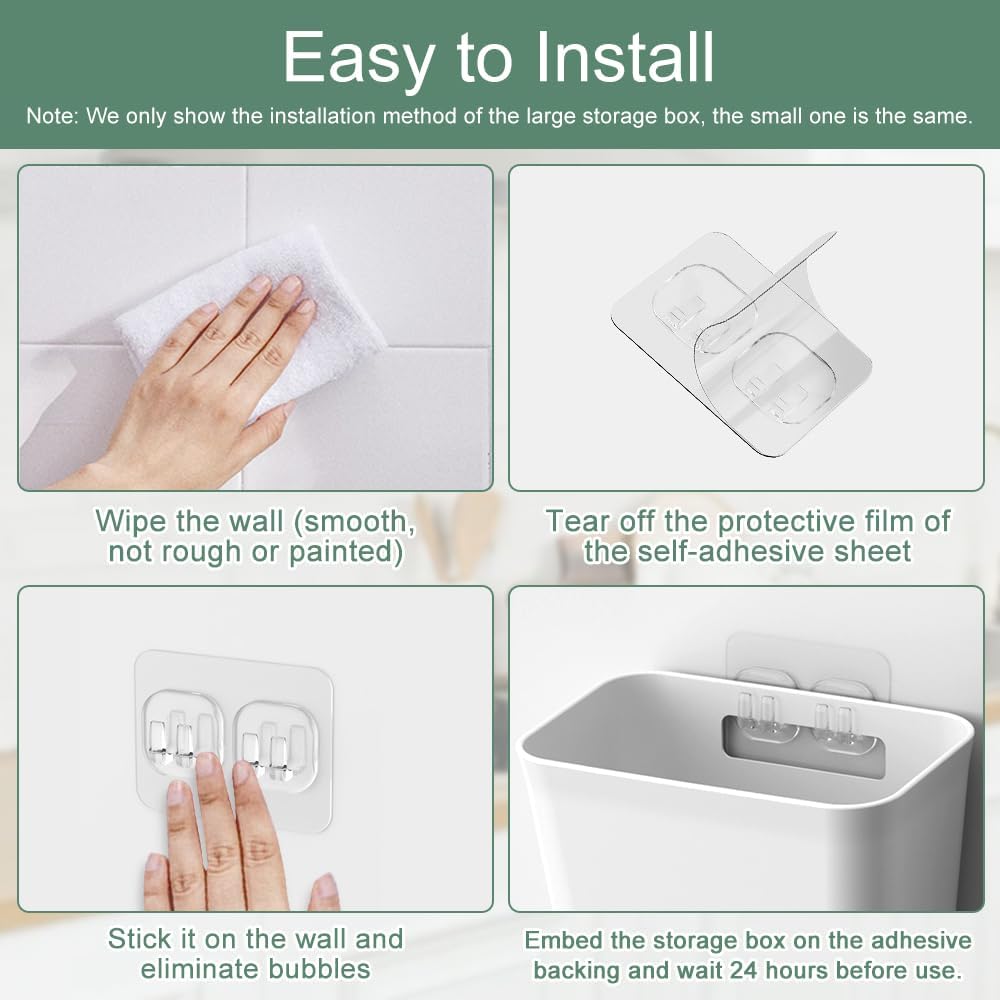 Easy to Install

Note: We only show the installation method of the large storage box, the small one is the same.

Wipe the wall (smooth, not rough or painted)

Tear off the protective film of the self-adhesive sheet

Stick it on the wall and eliminate bubbles

Embed the storage box on the adhesive backing and wait 24 hours before use.