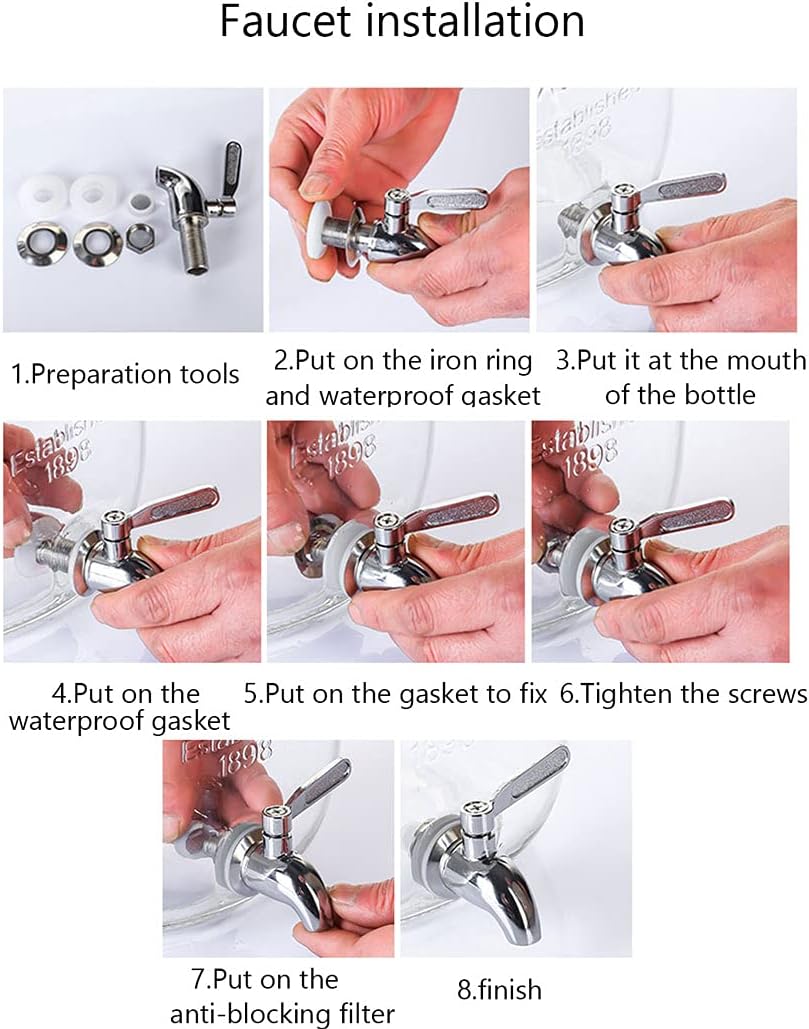 Faucet installation

Established 1898

1.Preparation tools

2.Put on the iron ring and waterproof gasket

3.Put it at the mouth of the bottle

Established 1898

Established 1898

Established 1898

4.Put on the waterproof gasket

5.Put on the gasket to fix

6.Tighten the screws

Established 1898

7.Put on the anti-blocking filter

8.finish